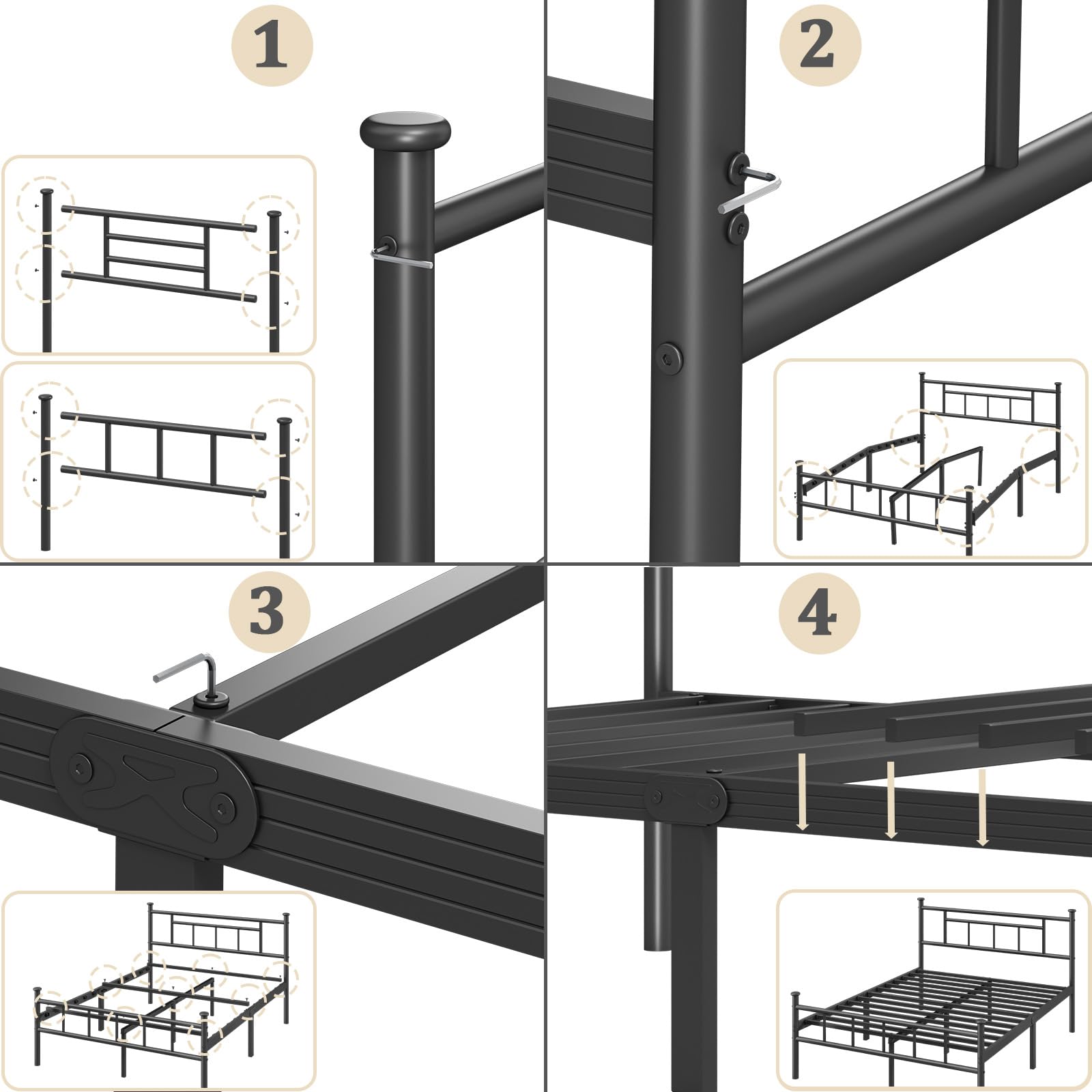 1

2

3

4