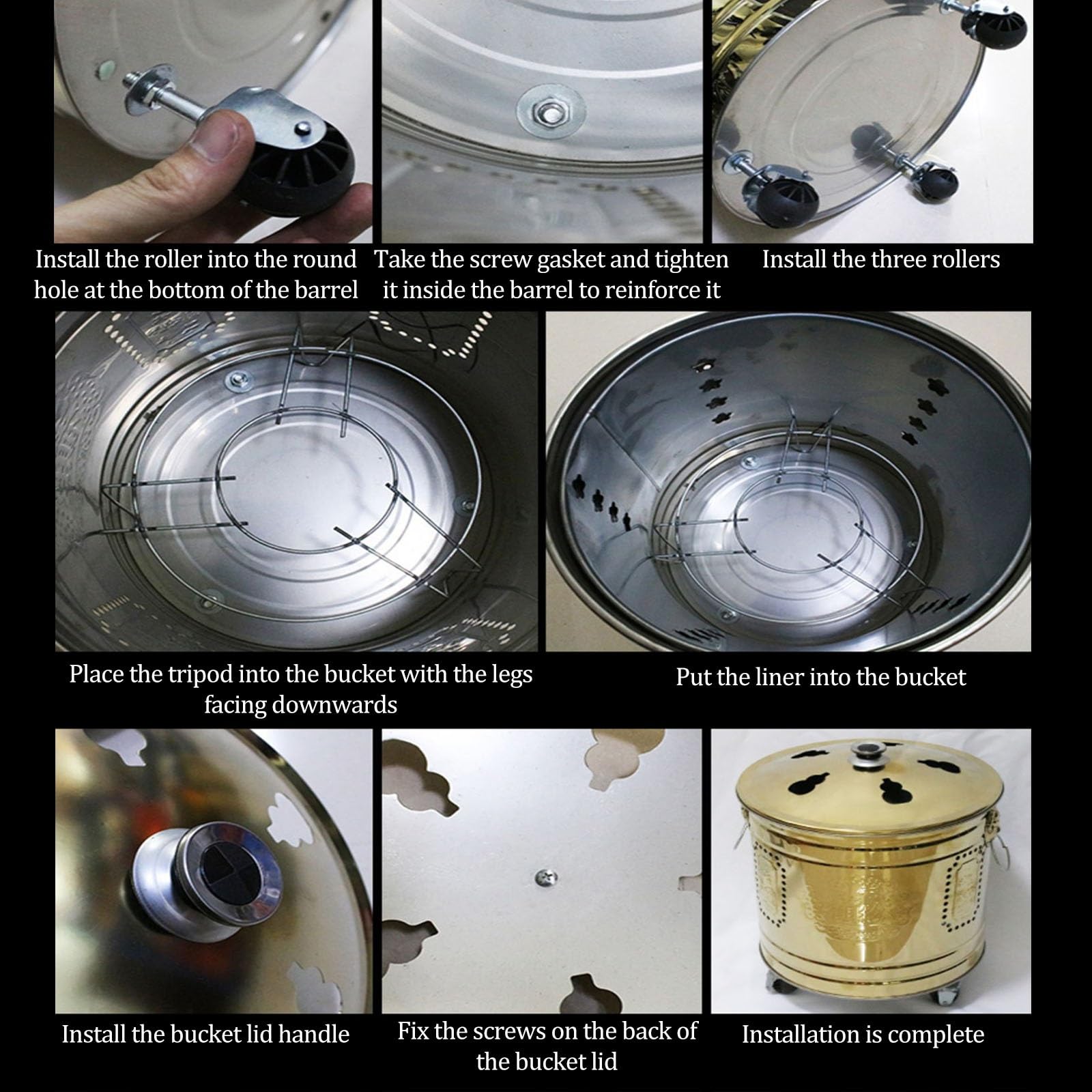 Install the roller into the round hole at the bottom of the barrel

Take the screw gasket and tighten it inside the barrel to reinforce it

Install the three rollers

Place the tripod into the bucket with the legs facing downwards

Put the liner into the bucket

Install the bucket lid handle

Fix the screws on the back of the bucket lid

Installation is complete