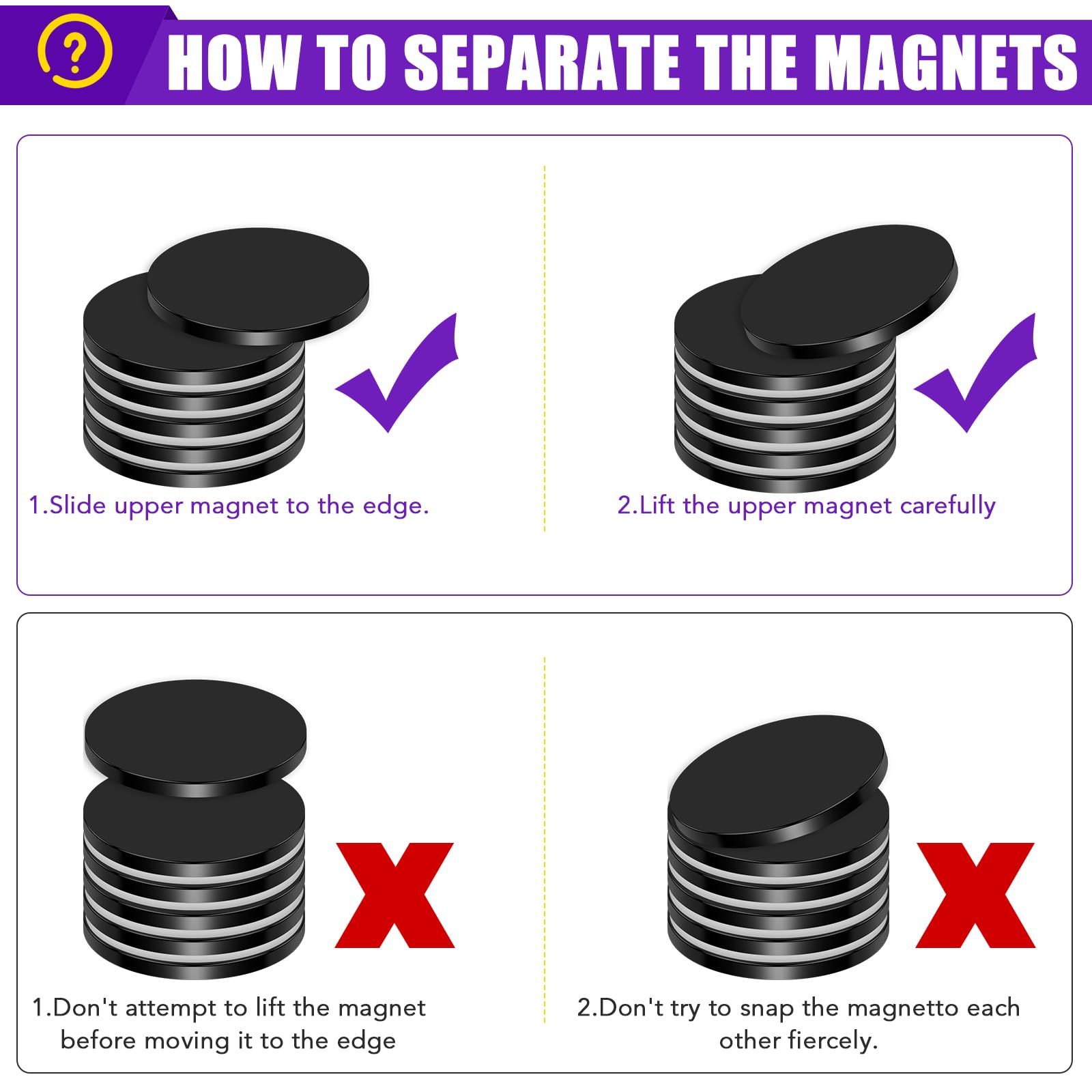 ?

HOW TO SEPARATE THE MAGNETS

1.Slide upper magnet to the edge.

2.Lift the upper magnet carefully

1.Don't attempt to lift the magnet before moving it to the edge

2.Don't try to snap the magnetto each other fiercely.