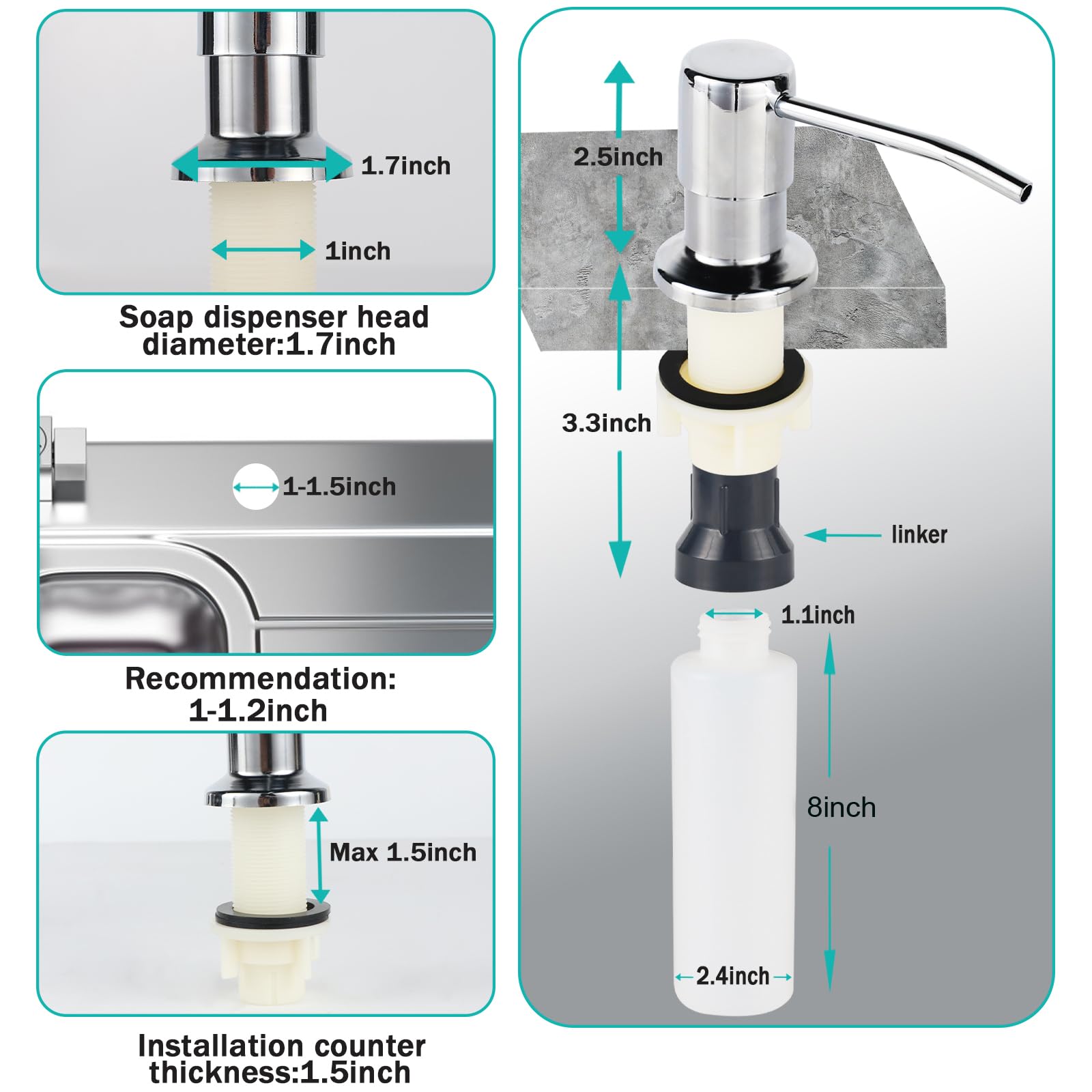 1.7inch

1inch

Soap dispenser head diameter:1.7inch

1-1.5inch

Recommendation: 1-1.2inch

Max 1.5inch

Installation counter thickness:1.5inch

2.5inch

3.3inch

linker

1.1inch

8inch

2.4inch