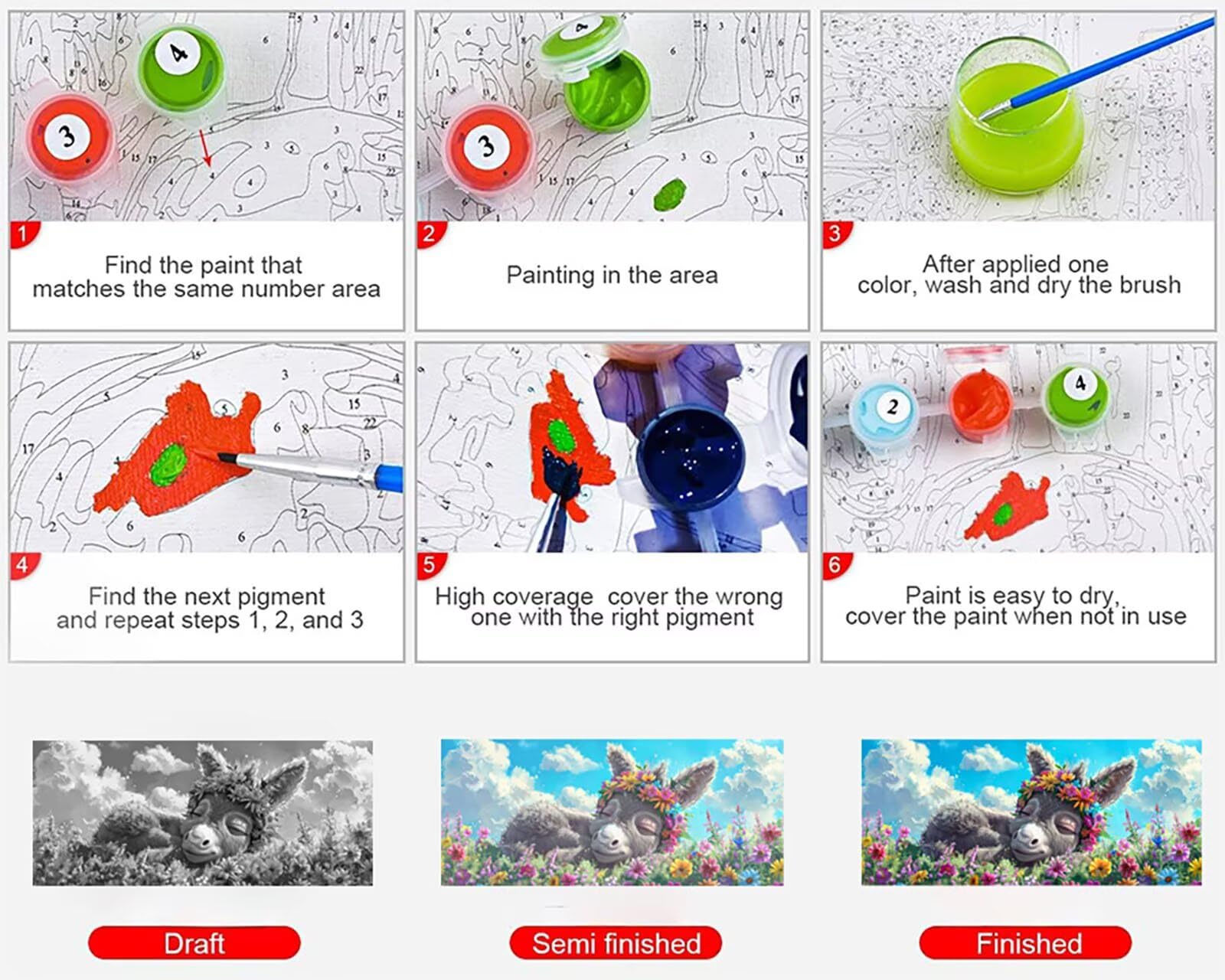 1
Find the paint that matches the same number area

2
Painting in the area

3
After applied one color, wash and dry the brush

4
Find the next pigment and repeat steps 1, 2, and 3

5
High coverage cover the wrong one with the right pigment

6
Paint is easy to dry, cover the paint when not in use

Draft

Semi finished

Finished