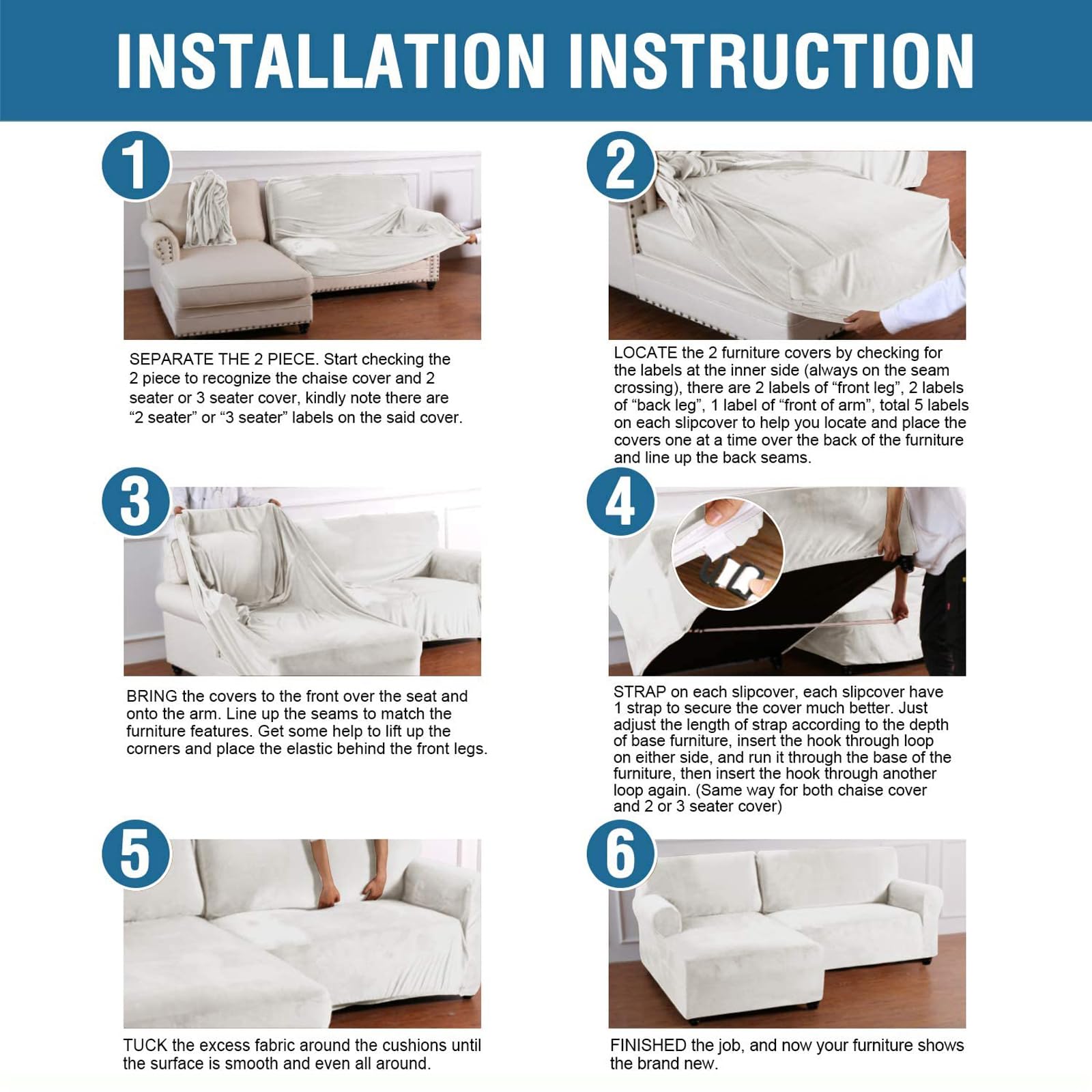 INSTALLATION INSTRUCTION

1

SEPARATE THE 2 PIECE. Start checking the 2 piece to recognize the chaise cover and 2 seater or 3 seater cover, kindly note there are “2 seater” or “3 seater” labels on the said cover.

2

LOCATE the 2 furniture covers by checking for the labels at the inner side (always on the seam crossing), there are 2 labels of “front leg”, 2 labels of “back leg”, 1 label of “front of arm”, total 5 labels on each slipcover to help you locate and place the covers one at a time over the back of the furniture and line up the back seams.

3

BRING the covers to the front over the seat and onto the arm. Line up the seams to match the furniture features. Get some help to lift up the corners and place the elastic behind the front legs.

4

STRAP on each slipcover, each slipcover have 1 strap to secure the cover much better. Just adjust the length of strap according to the depth of base furniture, insert the hook through loop on either side, and run it through the base of the furniture, then insert the hook through another loop again. (Same way for both chaise cover and 2 or 3 seater cover)

5

TUCK the excess fabric around the cushions until the surface is smooth and even all around.

6

FINISHED the job, and now your furniture shows the brand new.