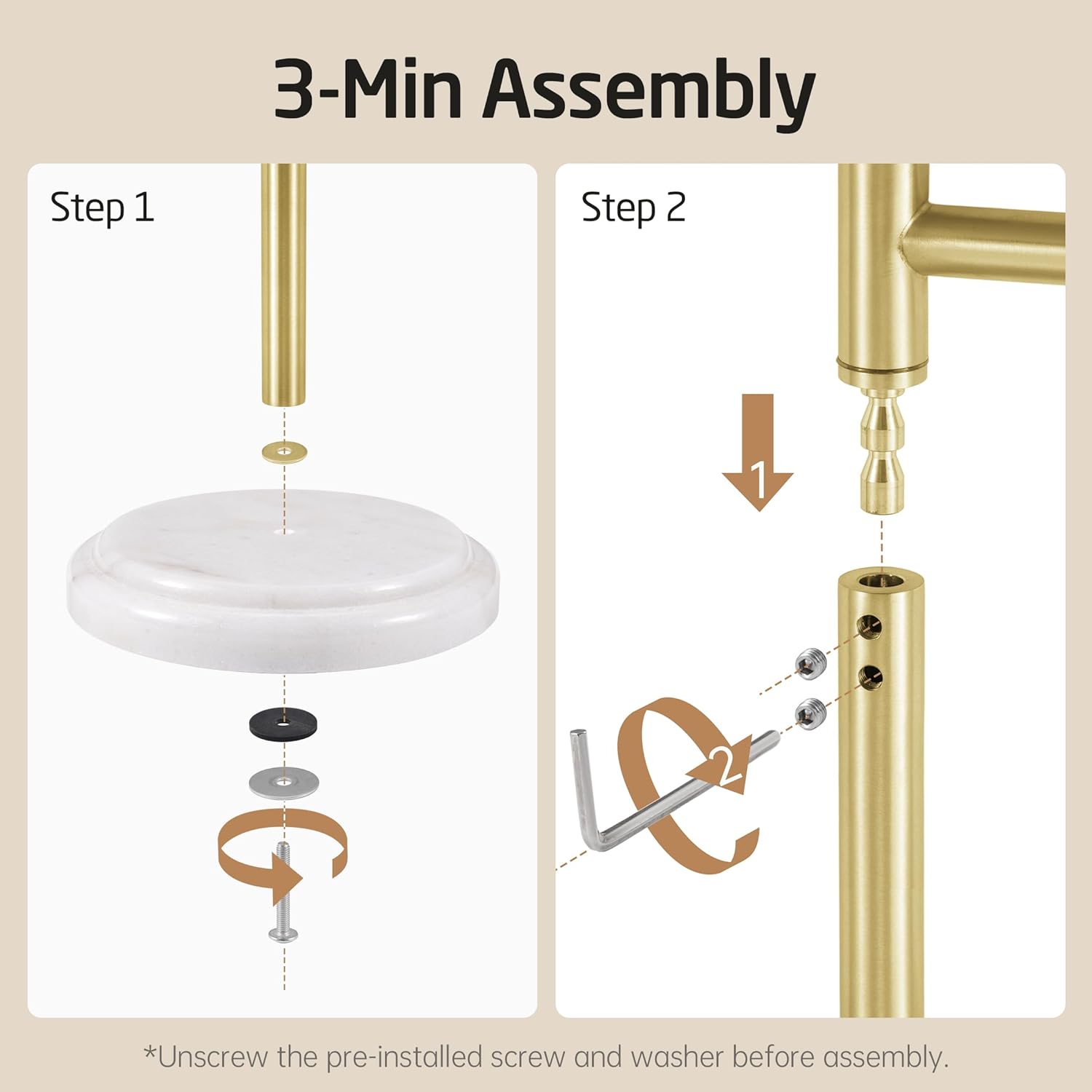 3-Min Assembly

Step 1

Step 2

1

2

*Unscrew the pre-installed screw and washer before assembly.