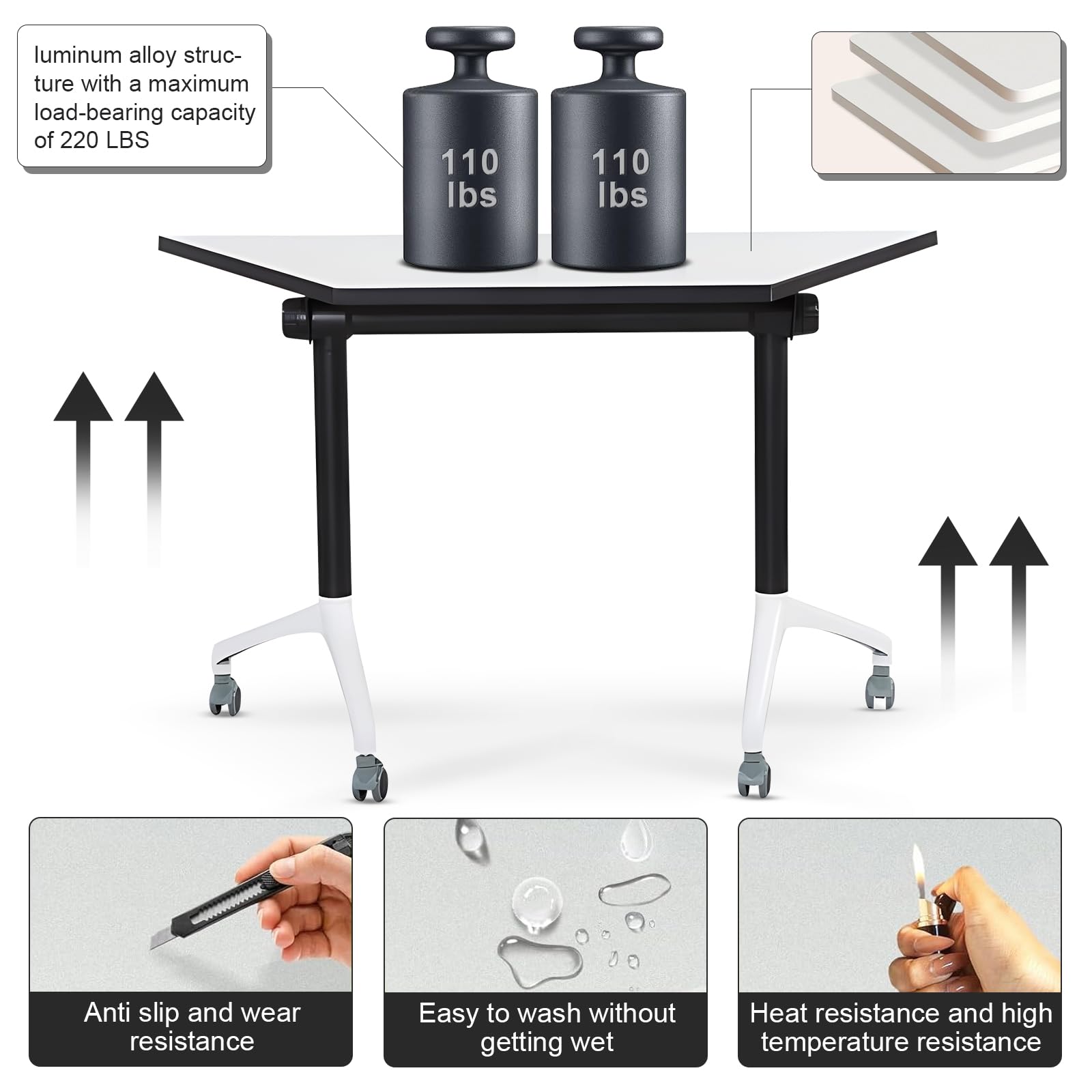 luminum alloy structure with a maximum load-bearing capacity of 220 LBS

110 lbs

110 lbs

Anti slip and wear resistance

Easy to wash without getting wet

Heat resistance and high temperature resistance