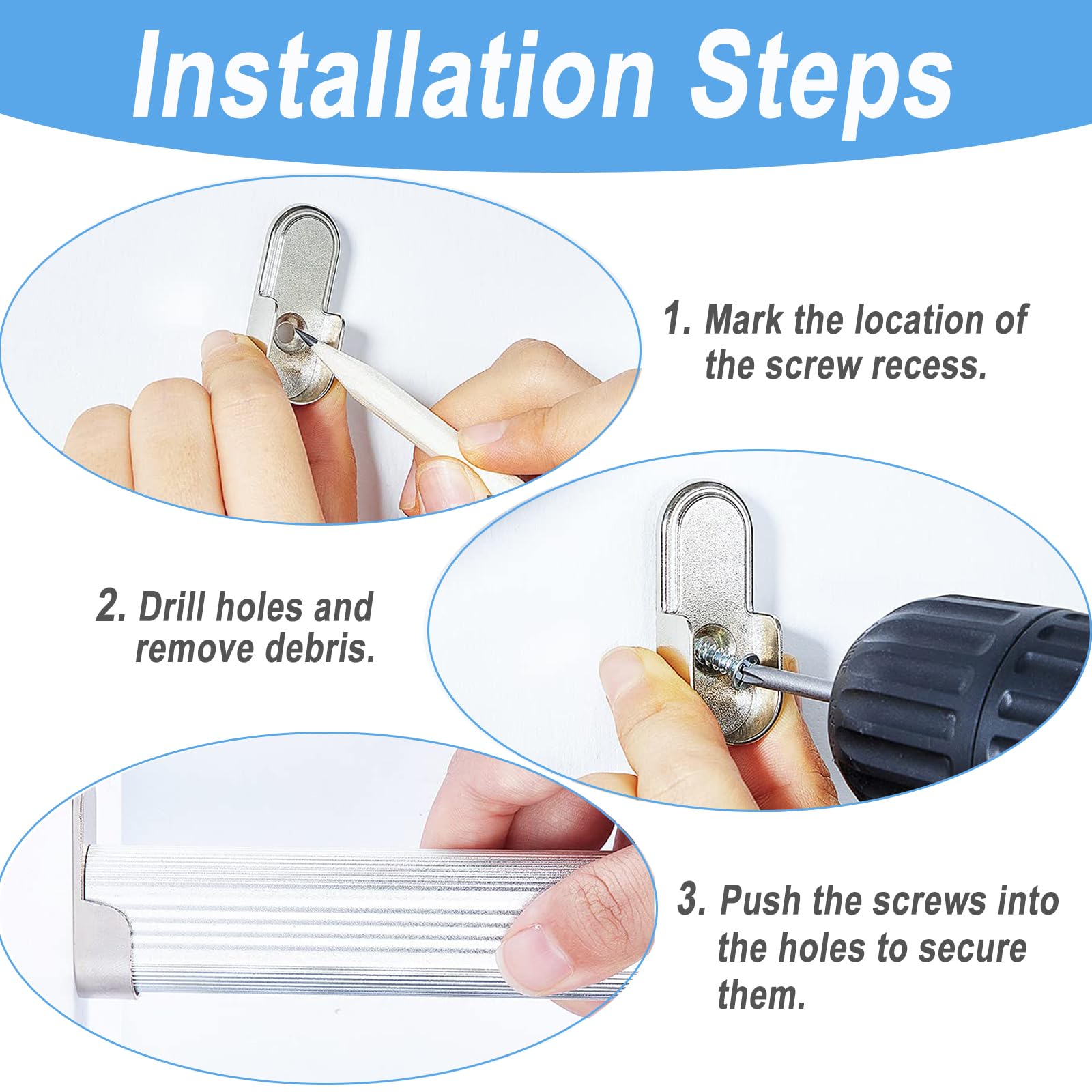 Installation Steps

1. Mark the location of the screw recess.

2. Drill holes and remove debris.

3. Push the screws into the holes to secure them.