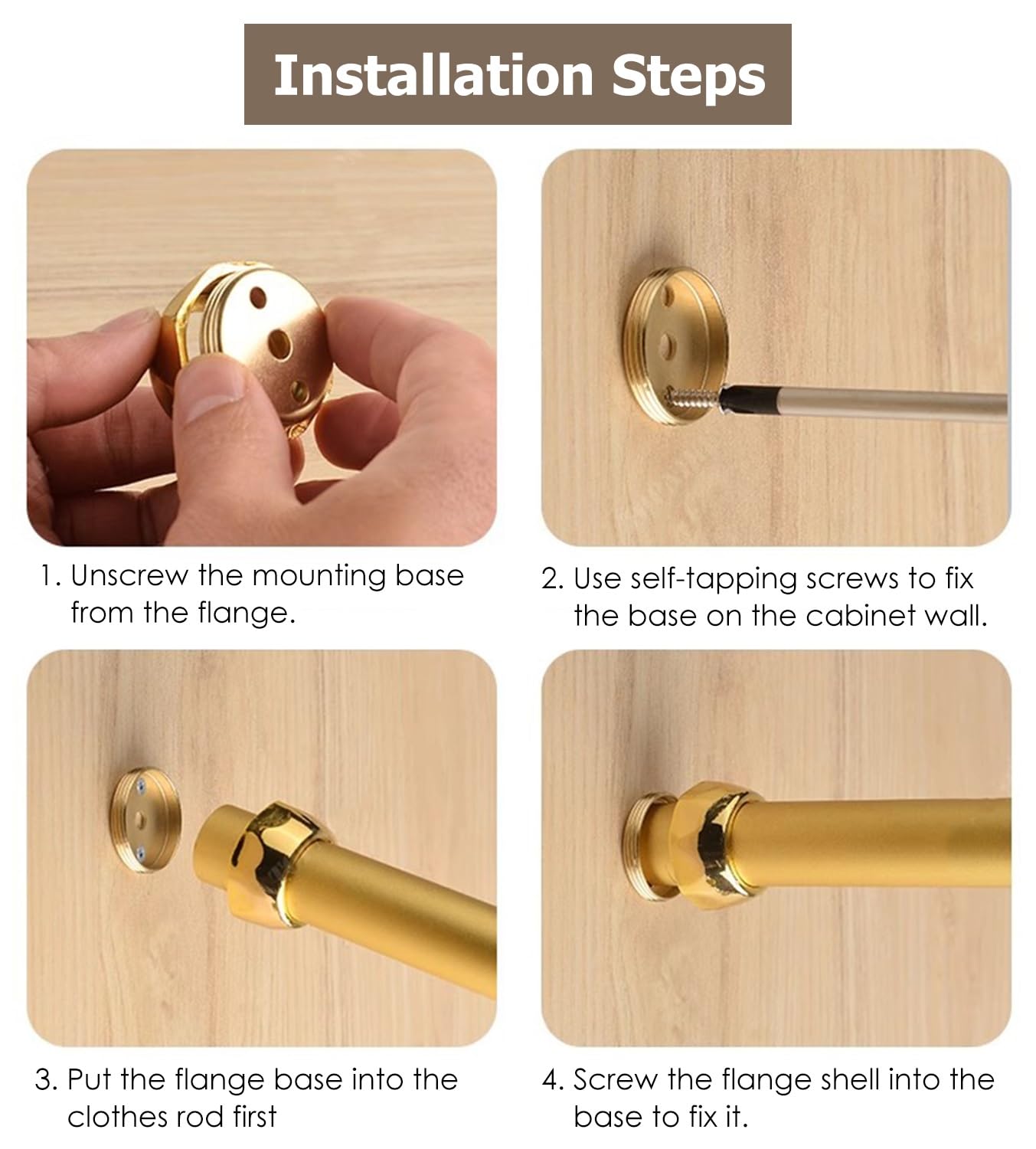 Installation Steps

1. Unscrew the mounting base from the flange.

2. Use self-tapping screws to fix the base on the cabinet wall.

3. Put the flange base into the clothes rod first

4. Screw the flange shell into the base to fix it.