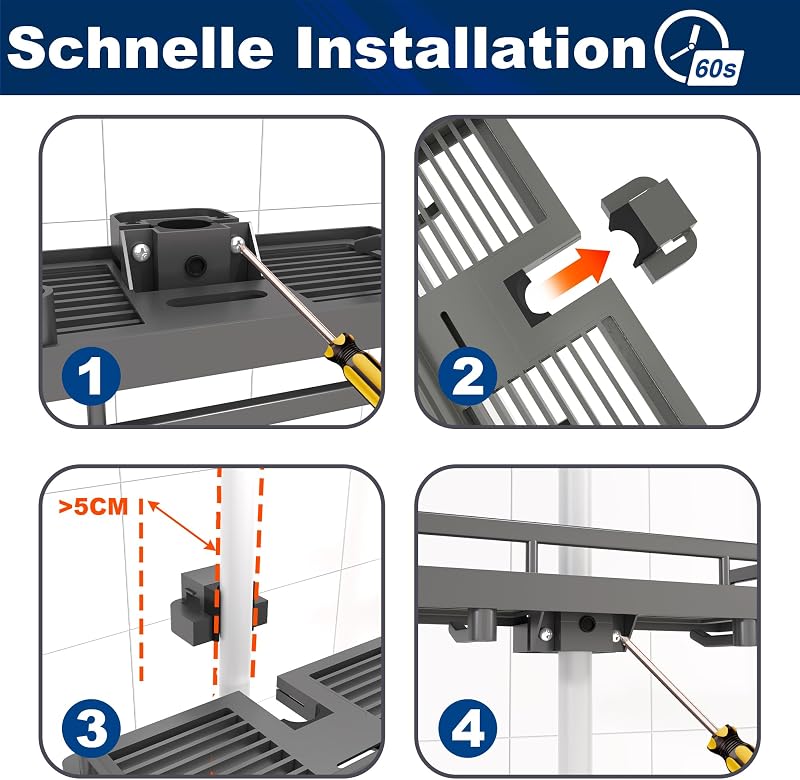 Schnelle Installation

60s

1

2

>5CM

3

4