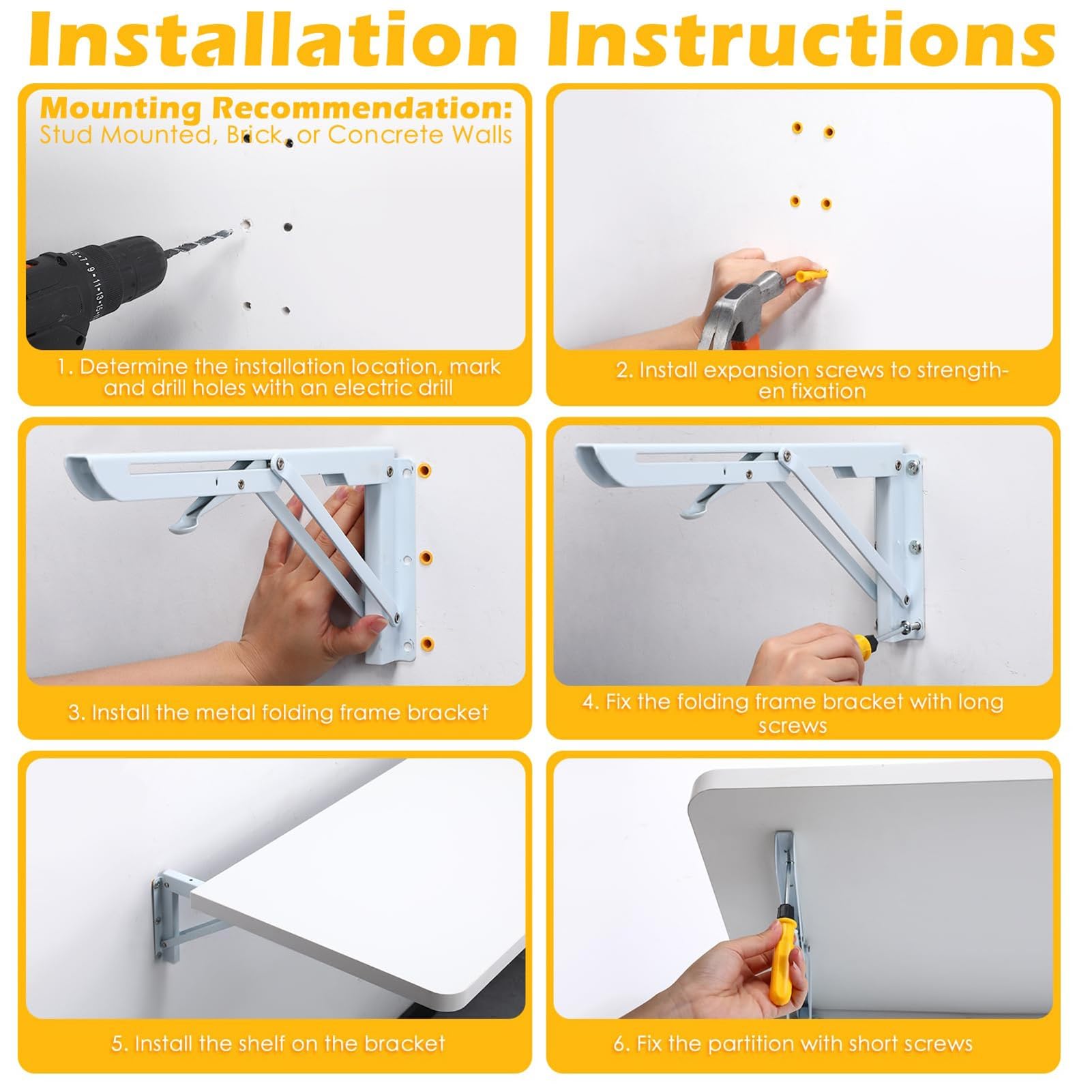 Installation Instructions

Mounting Recommendation:
Stud Mounted, Brick, or Concrete Walls

1. Determine the installation location, mark and drill holes with an electric drill

2. Install expansion screws to strengthen fixation

3. Install the metal folding frame bracket

4. Fix the folding frame bracket with long screws

5. Install the shelf on the bracket

6. Fix the partition with short screws