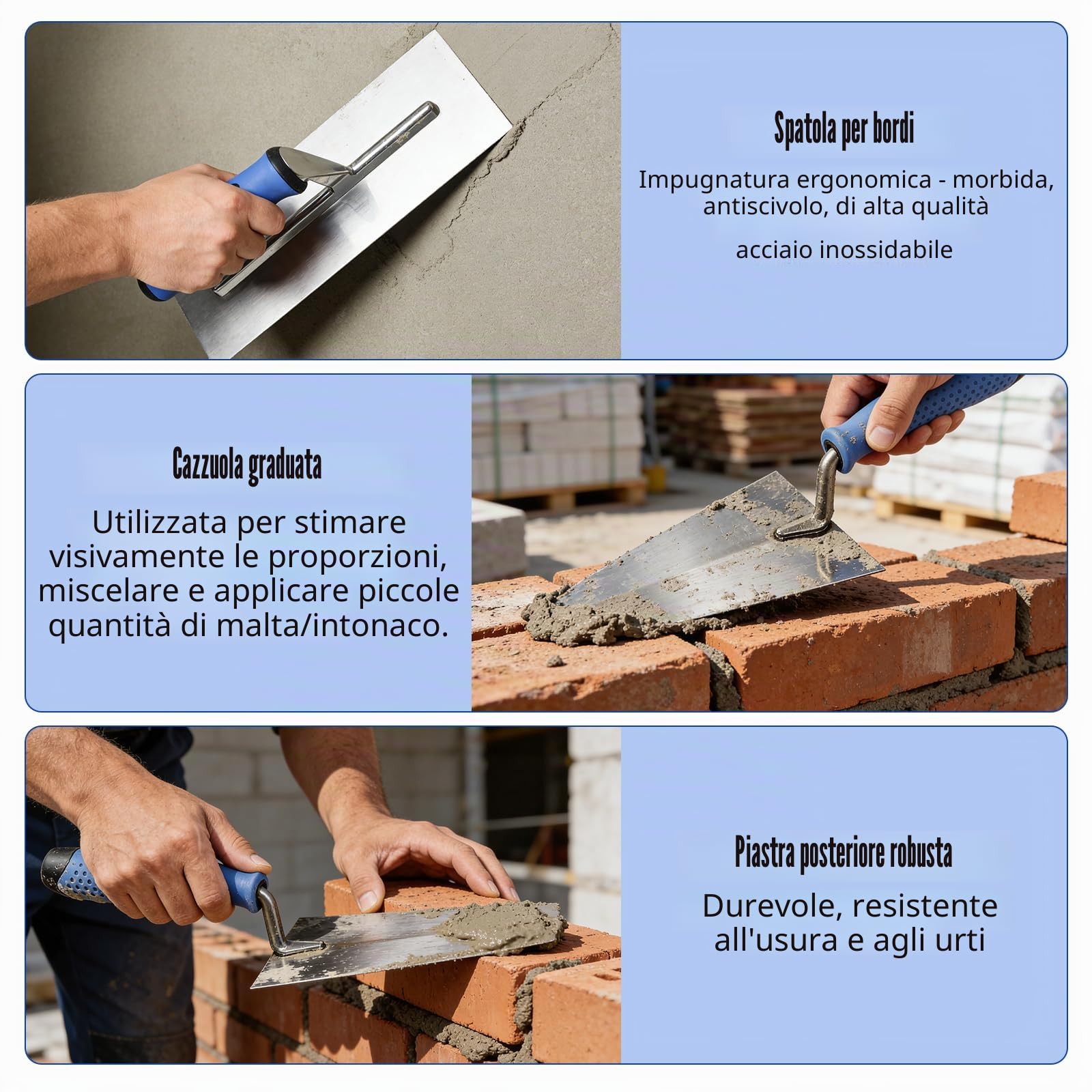 Spatola per bordi

Impugnatura ergonomica - morbida, antiscivolo, di alta qualità

acciaio inossidabile

Cazzuola graduata

Utilizzata per stimare visivamente le proporzioni, miscelare e applicare piccole quantità di malta/intonaco.

Piastra posteriore robusta

Durevole, resistente all'usura e agli urti