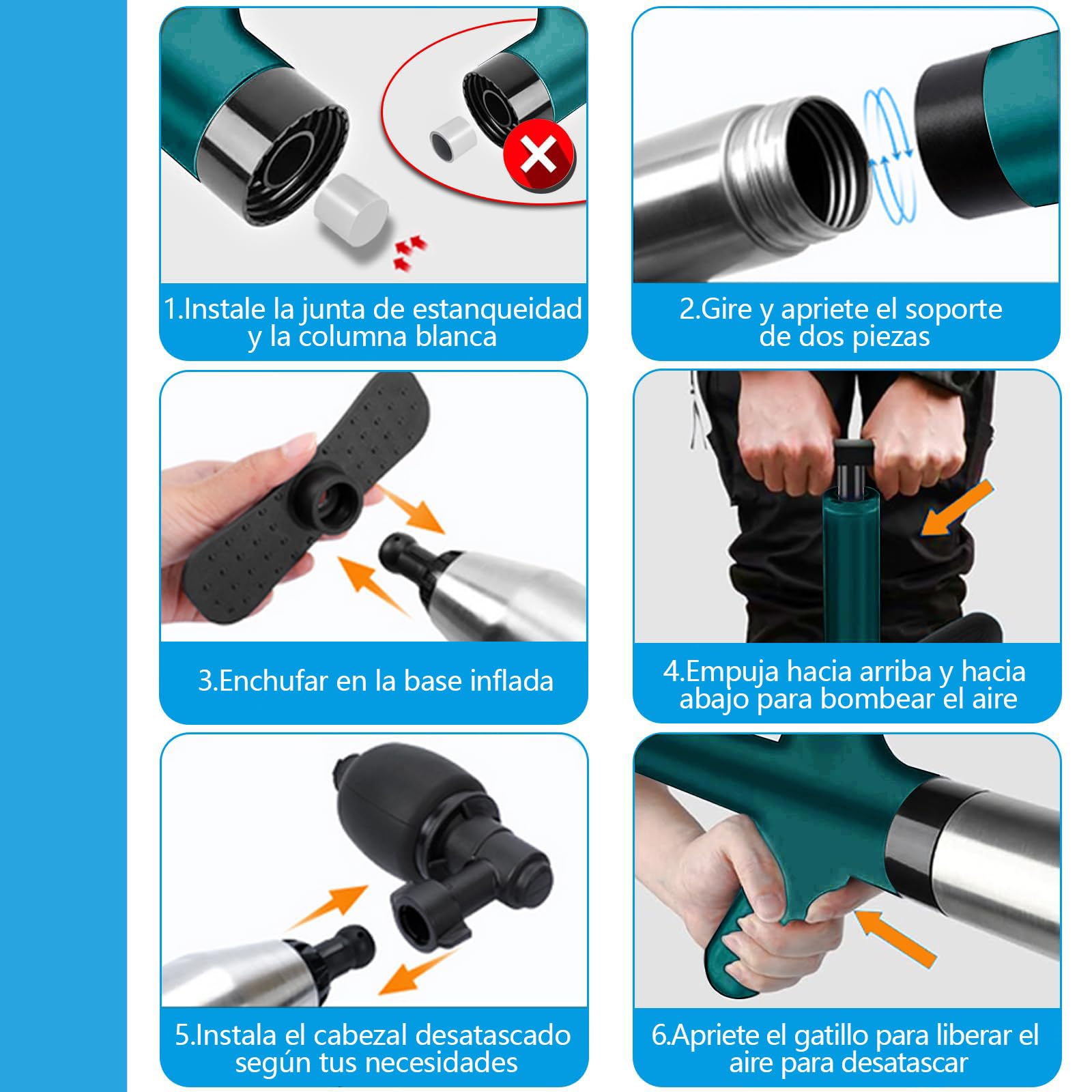 1.Instale la junta de estanqueidad y la columna blanca

2.Gire y apriete el soporte de dos piezas

3.Enchufar en la base inflada

4.Empuja hacia arriba y hacia abajo para bombear el aire

5.Instala el cabezal desatascado según tus necesidades

6.Apriete el gatillo para liberar el aire para desatascar