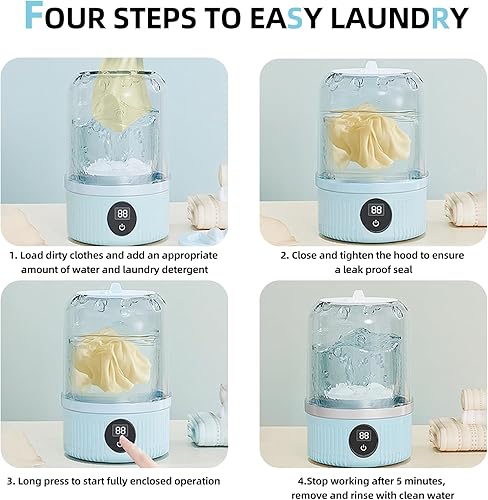 FOUR STEPS TO EASY LAUNDRY

88

1. Load dirty clothes and add an appropriate amount of water and laundry detergent

88

2. Close and tighten the hood to ensure a leak proof seal

88

3. Long press to start fully enclosed operation

88

4.Stop working after 5 minutes, remove and rinse with clean water