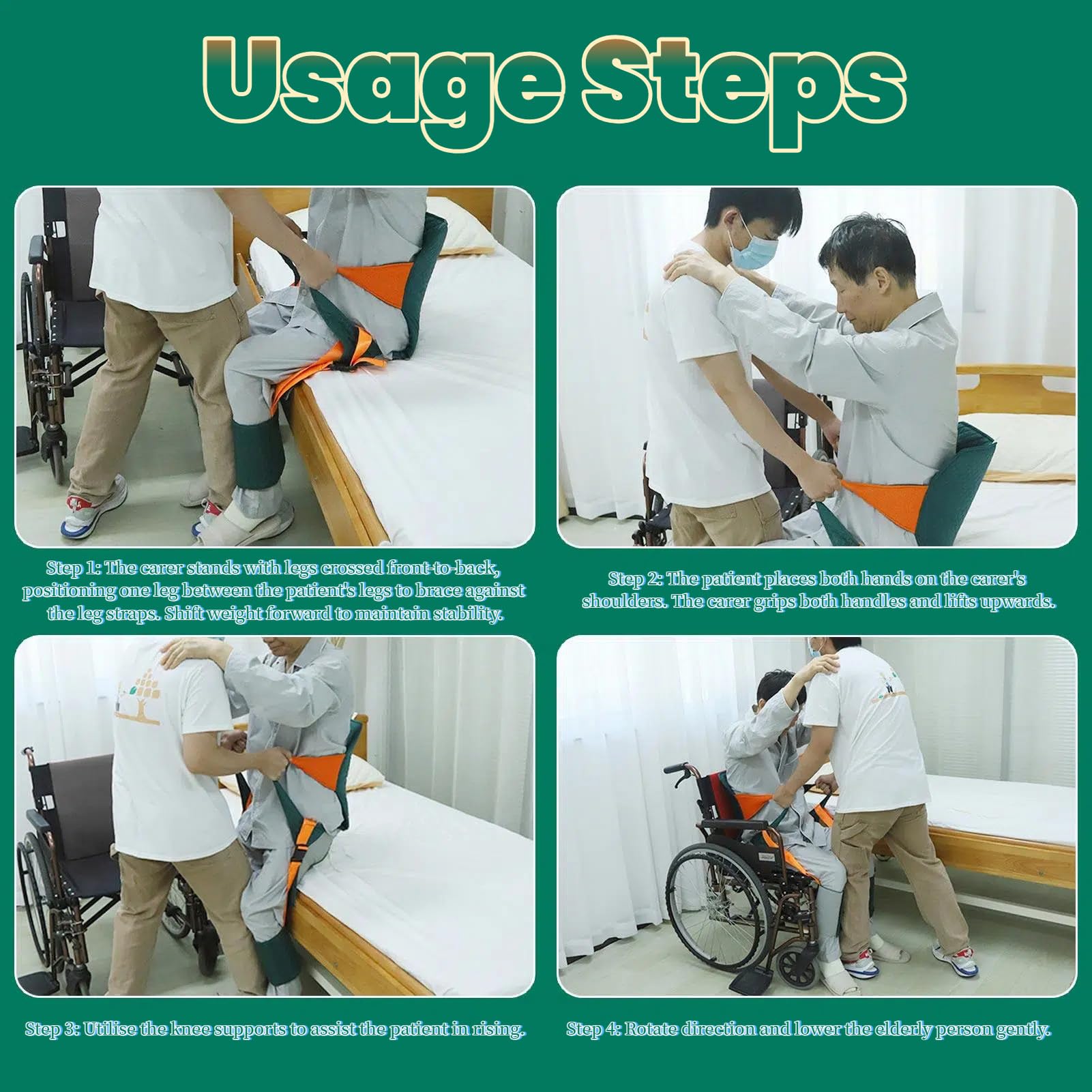 Usage Steps

Step 1: The carer stands with legs crossed front-to-back, positioning one leg between the patient's legs to brace against the leg straps. Shift weight forward to maintain stability.

Step 2: The patient places both hands on the carer's shoulders. The carer grips both handles and lifts upwards.

Step 3: Utilise the knee supports to assist the patient in rising.

Step 4: Rotate direction and lower the elderly person gently.