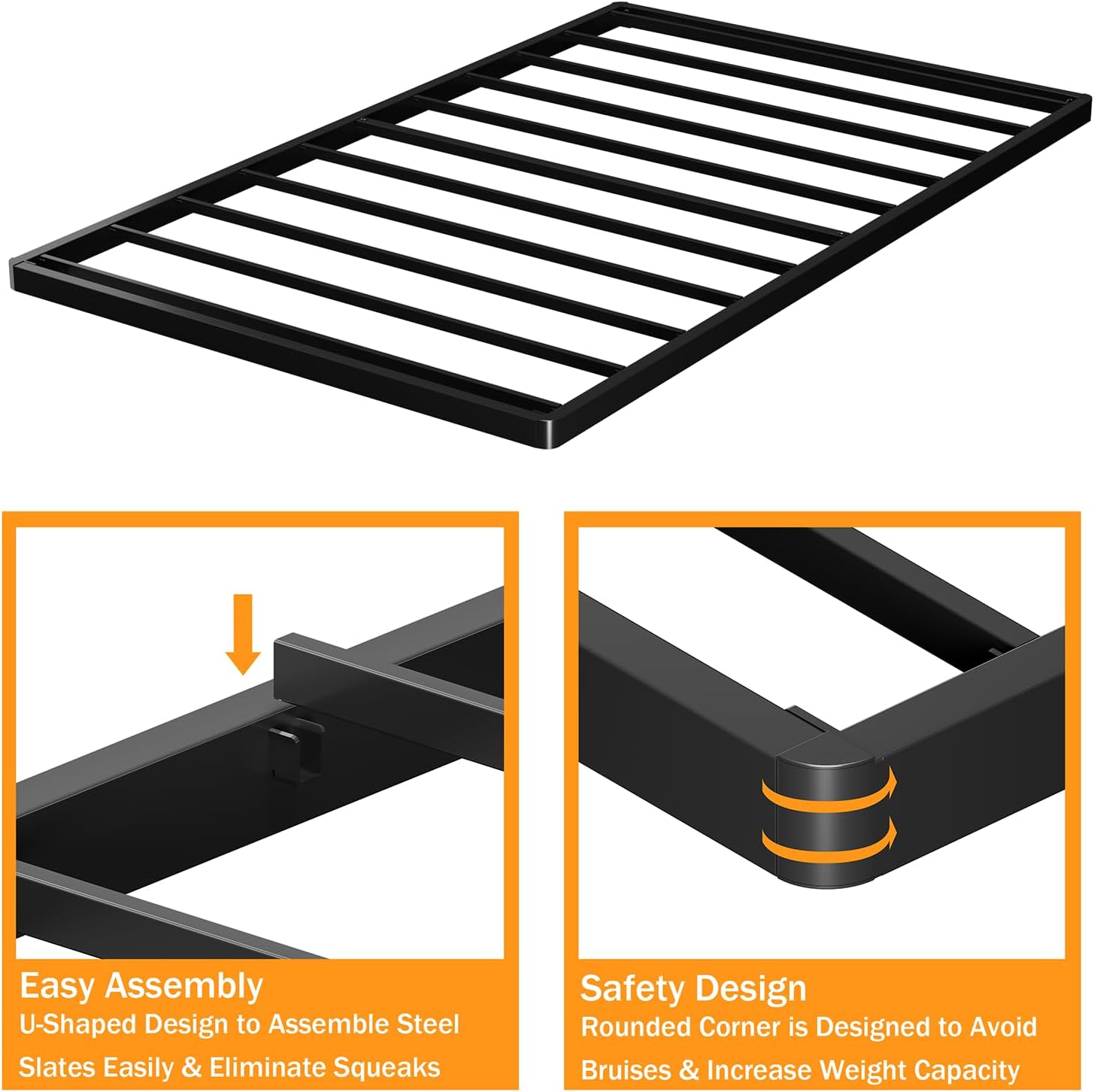 Easy Assembly
U-Shaped Design to Assemble Steel Slates Easily & Eliminate Squeaks

Safety Design
Rounded Corner is Designed to Avoid Bruises & Increase Weight Capacity