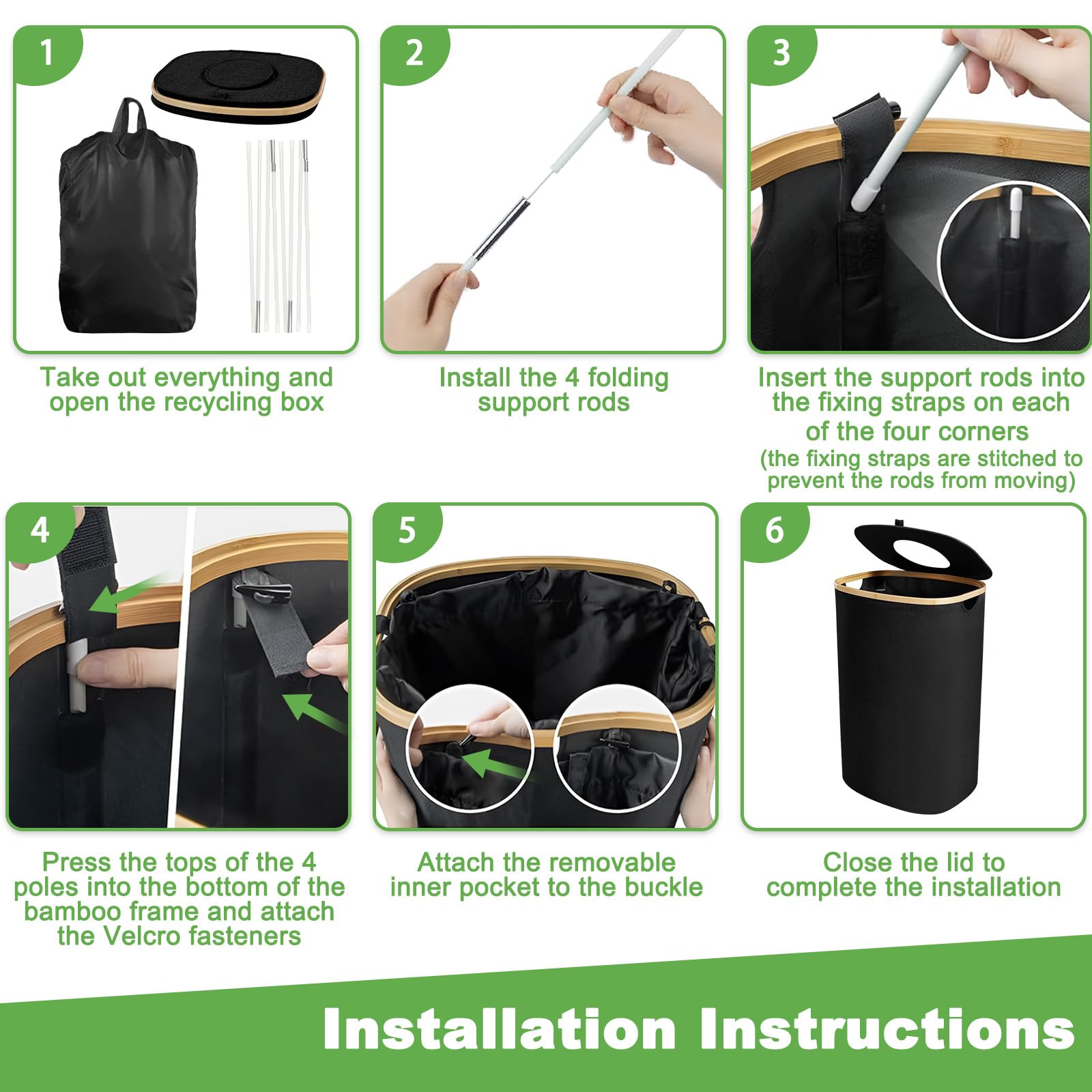 1

Take out everything and open the recycling box

2

Install the 4 folding support rods

3

Insert the support rods into the fixing straps on each of the four corners
(the fixing straps are stitched to prevent the rods from moving)

4

Press the tops of the 4 poles into the bottom of the bamboo frame and attach the Velcro fasteners

5

Attach the removable inner pocket to the buckle

6

Close the lid to complete the installation

Installation Instructions