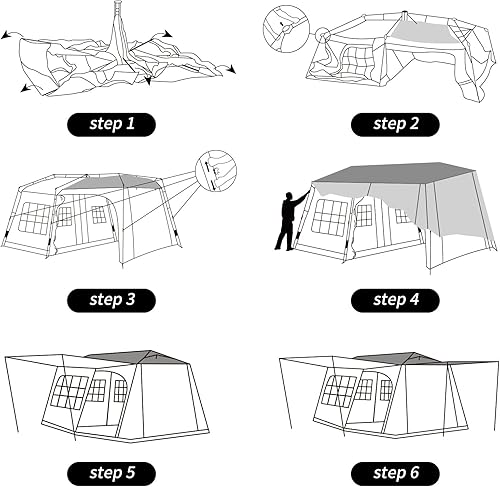 step 1

step 2

step 3

step 4

step 5

step 6