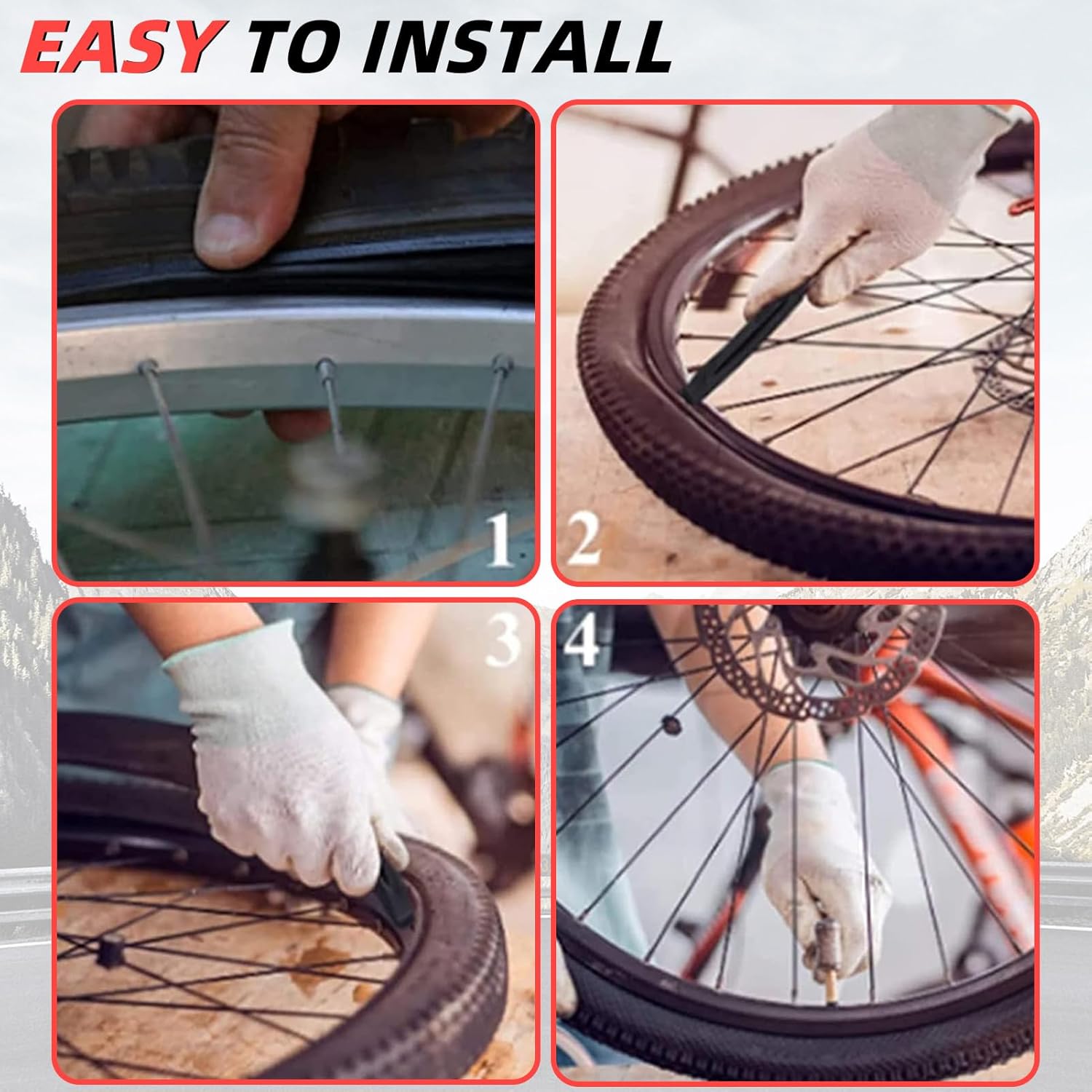 EASY TO INSTALL

1

2

3

4