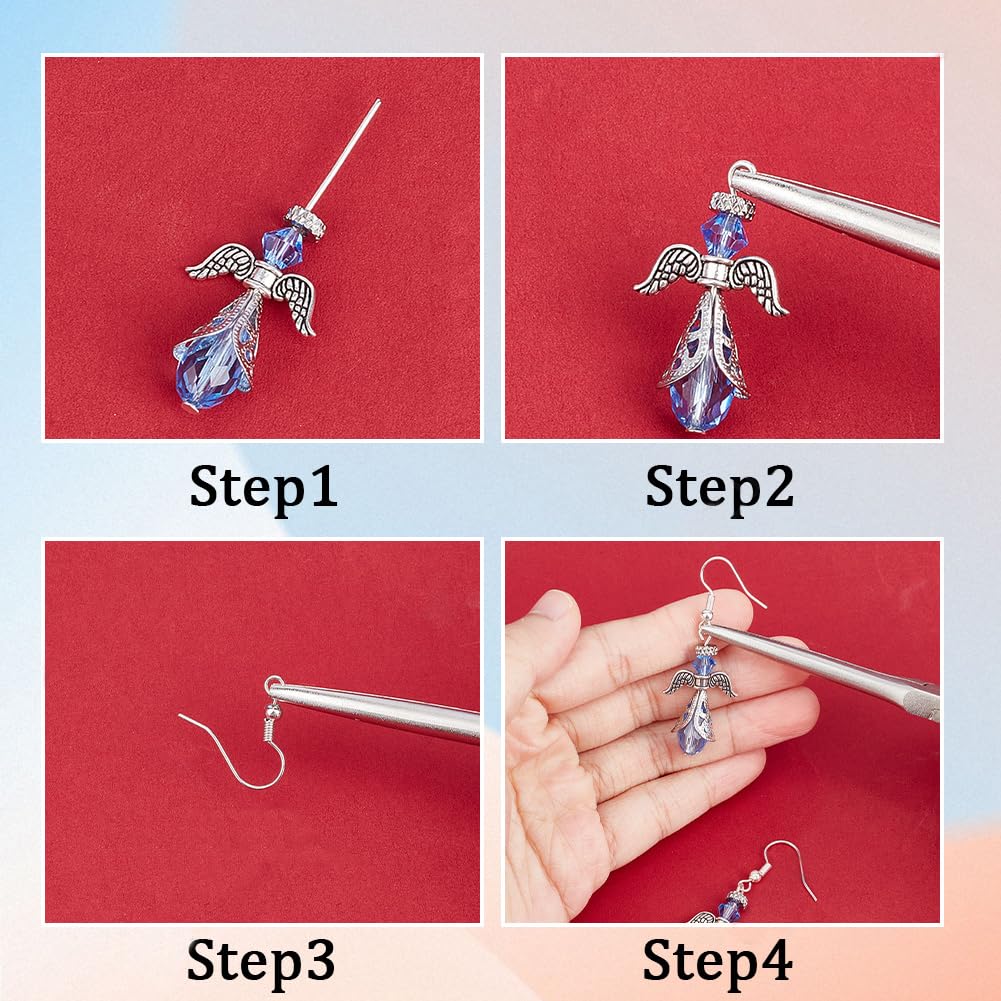 Step1

Step2

Step3

Step4