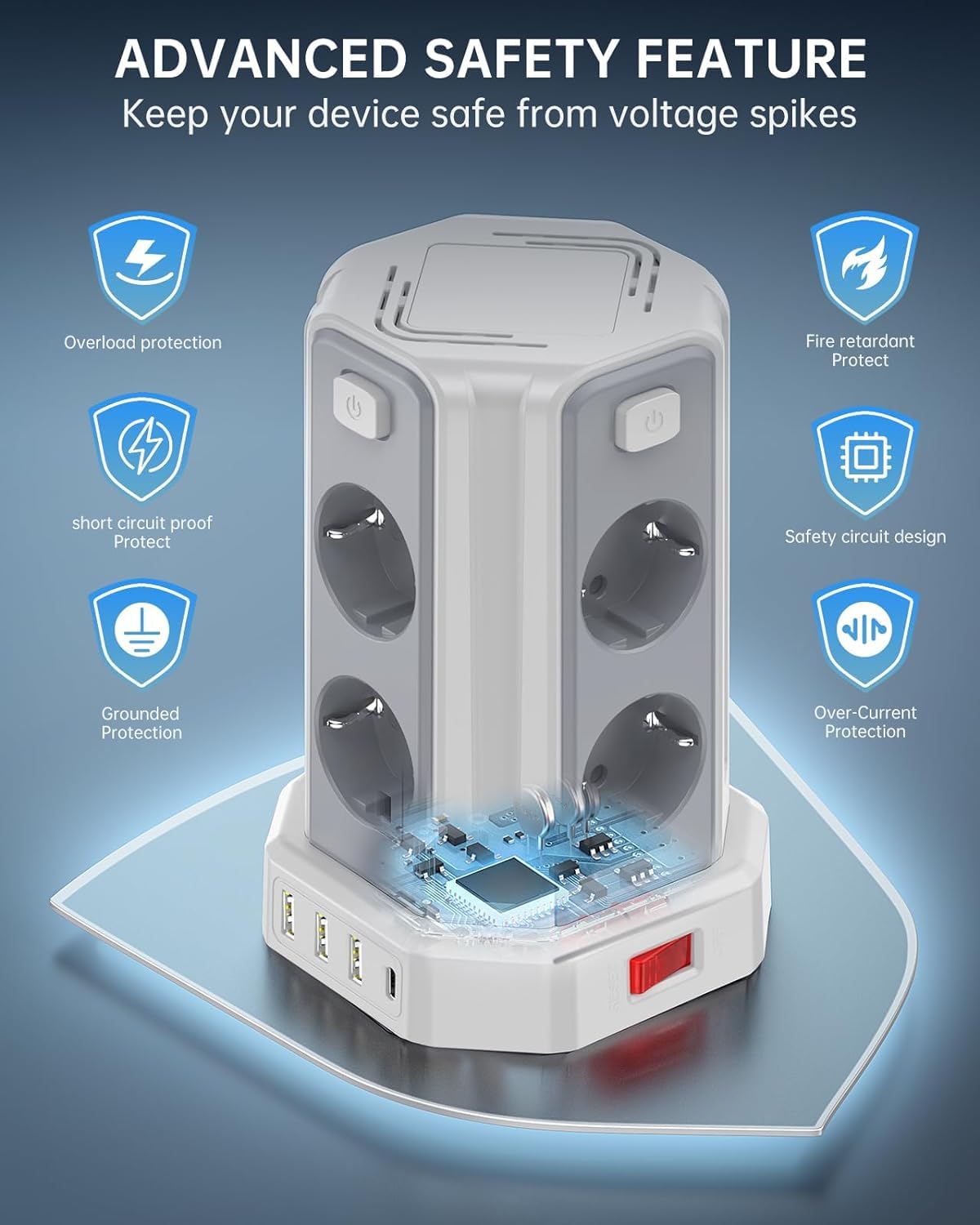 ADVANCED SAFETY FEATURE
Keep your device safe from voltage spikes

Overload protection

short circuit proof Protect

Grounded Protection

Fire retardant Protect

Safety circuit design

Over-Current Protection