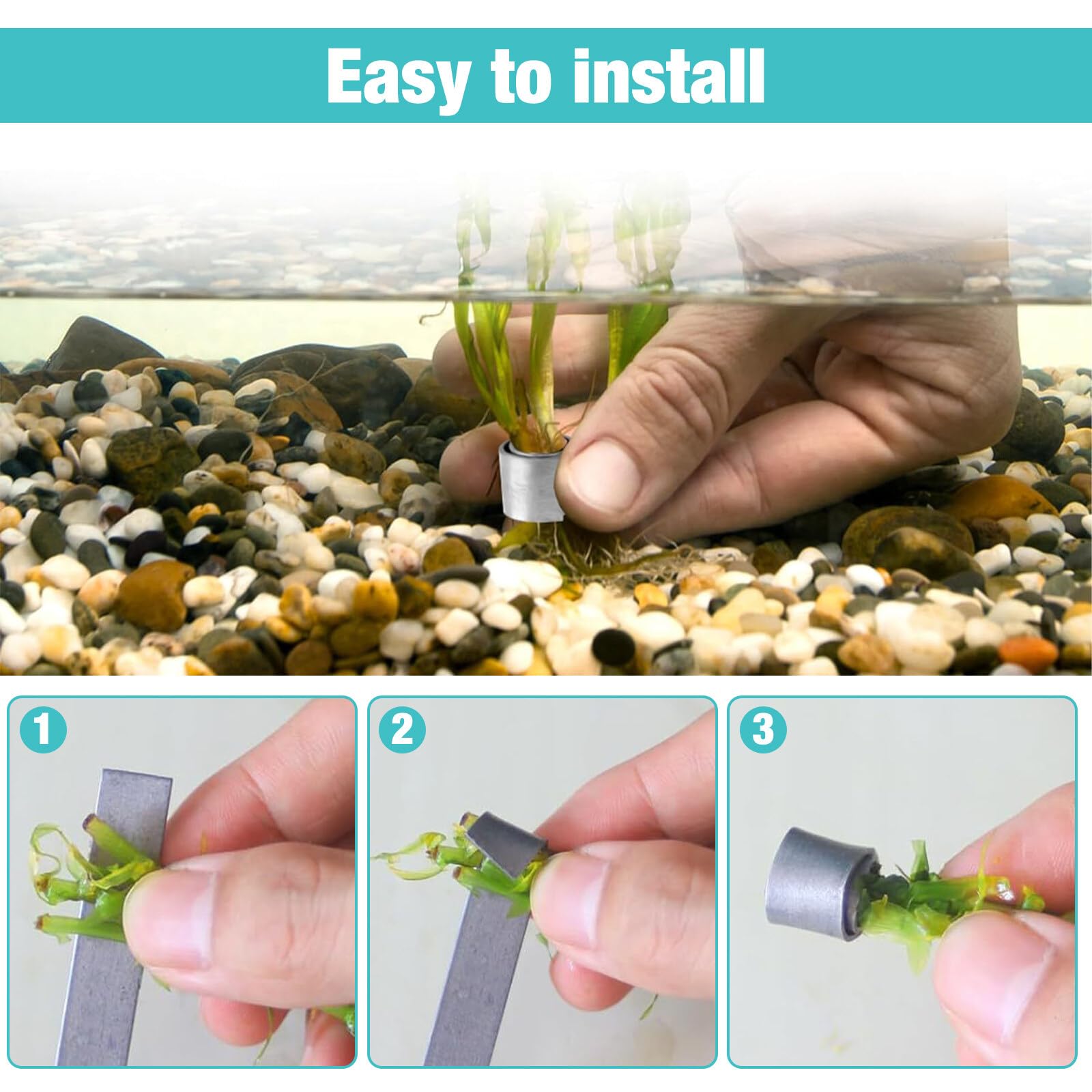 Easy to install

1

2

3