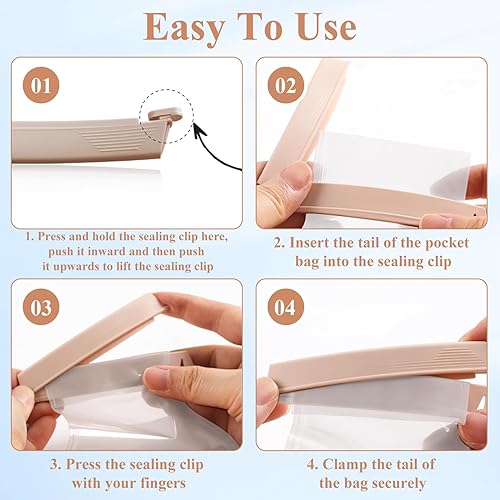 Easy To Use

01

1. Press and hold the sealing clip here, push it inward and then push it upwards to lift the sealing clip

02

2. Insert the tail of the pocket bag into the sealing clip

03

3. Press the sealing clip with your fingers

04

4. Clamp the tail of the bag securely