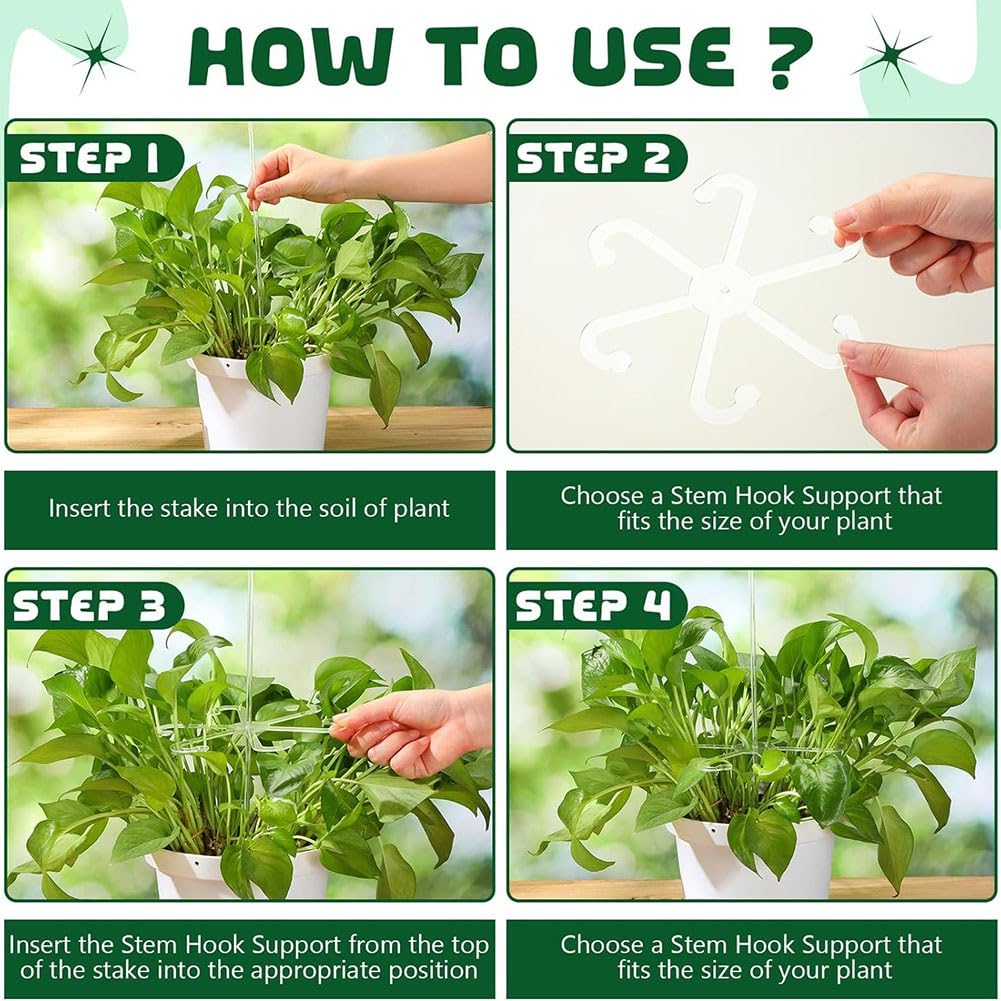 HOW TO USE ?

STEP 1

Insert the stake into the soil of plant

STEP 2

Choose a Stem Hook Support that fits the size of your plant

STEP 3

Insert the Stem Hook Support from the top of the stake into the appropriate position

STEP 4

Choose a Stem Hook Support that fits the size of your plant