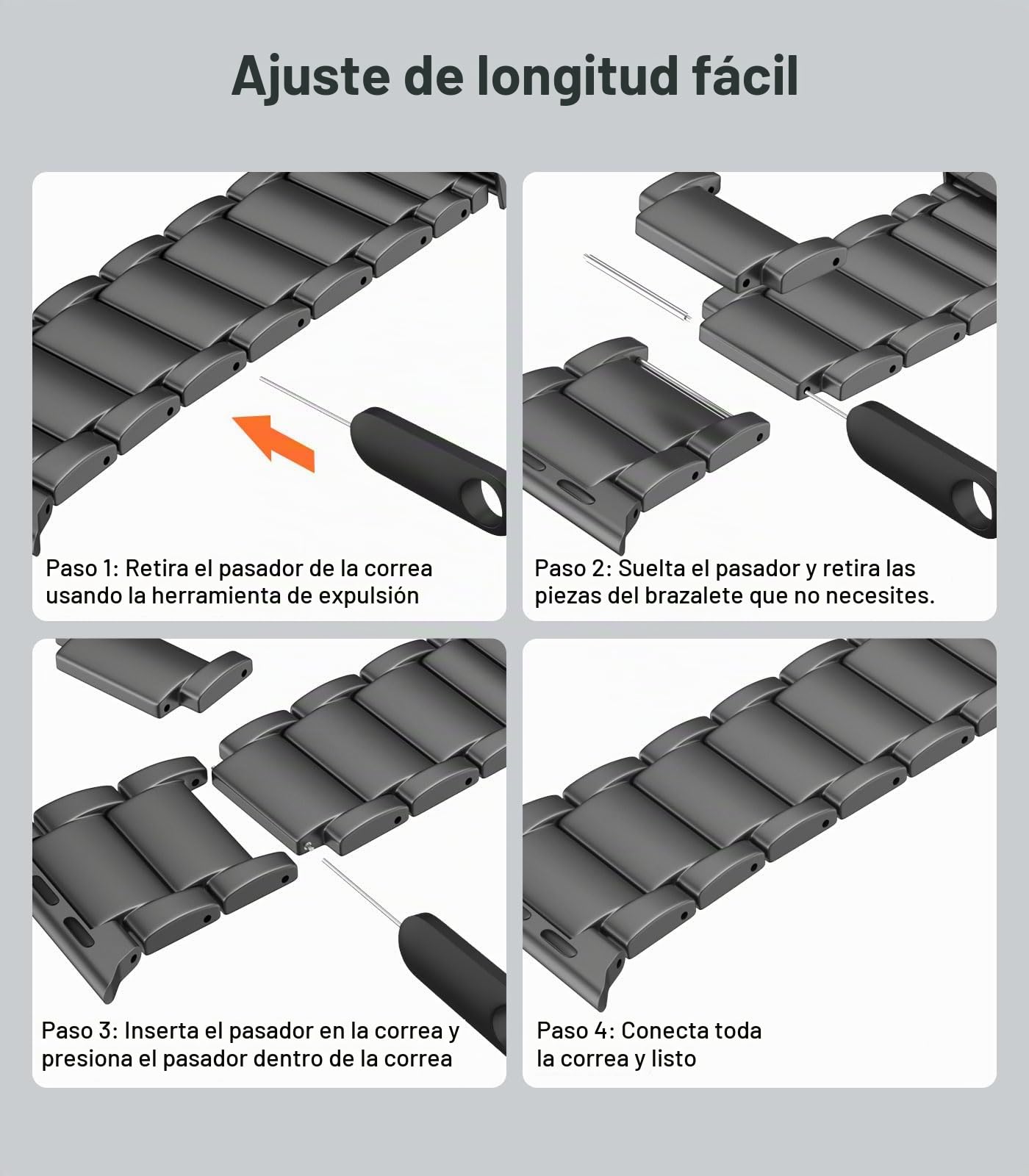 Ajuste de longitud fácil

Paso 1: Retira el pasador de la correa usando la herramienta de expulsión

Paso 2: Suelta el pasador y retira las piezas del brazalete que no necesites.

Paso 3: Inserta el pasador en la correa y presiona el pasador dentro de la correa

Paso 4: Conecta toda la correa y listo