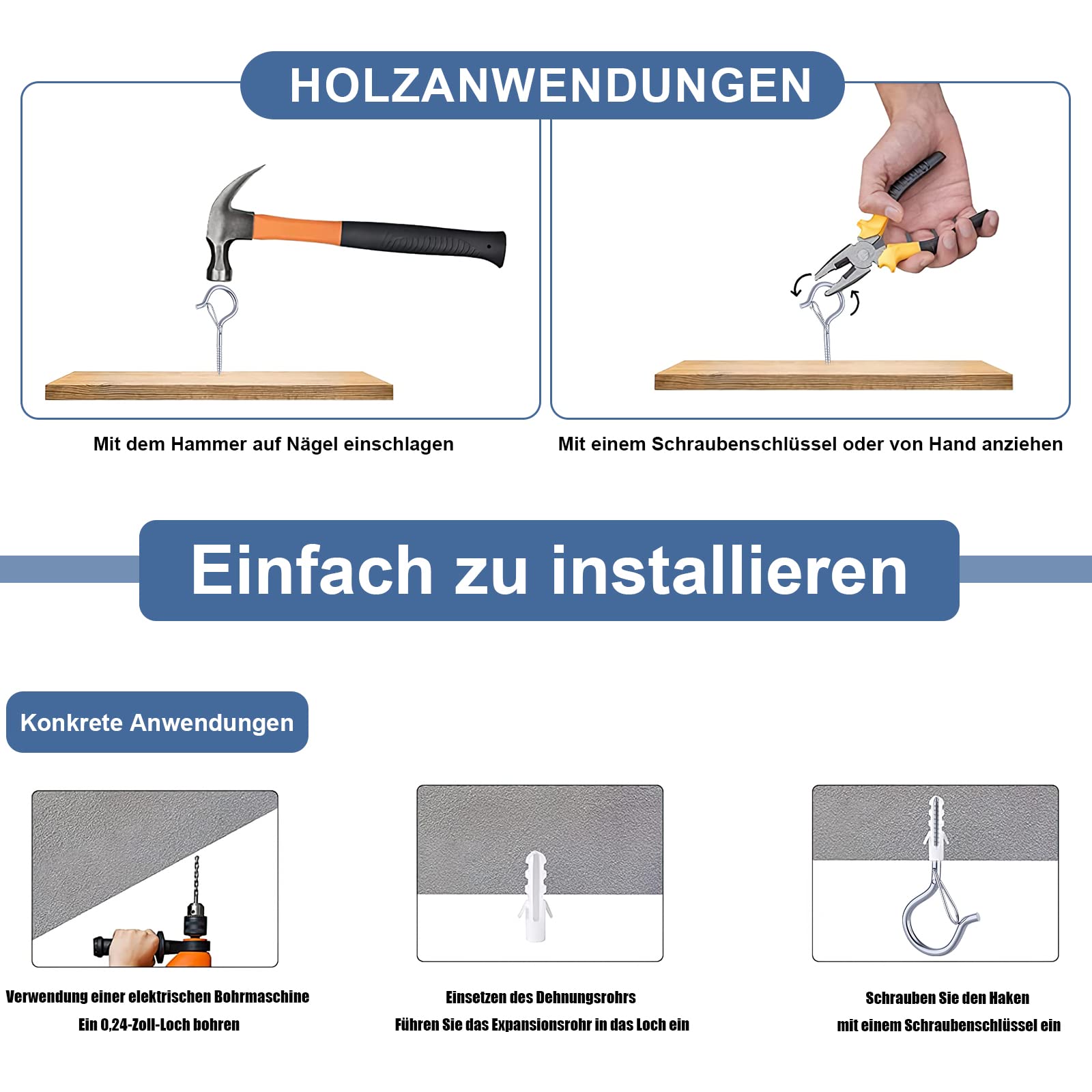 HOLZANWENDUNGEN

Mit dem Hammer auf Nägel einschlagen

Mit einem Schraubenschlüssel oder von Hand anziehen

Einfach zu installieren

Konkrete Anwendungen

Verwendung einer elektrischen Bohrmaschine
Ein 0,24-Zoll-Loch bohren

Einsetzen des Dehnungsrohrs
Führen Sie das Expansionsrohr in das Loch ein

Schrauben Sie den Haken
mit einem Schraubenschlüssel ein