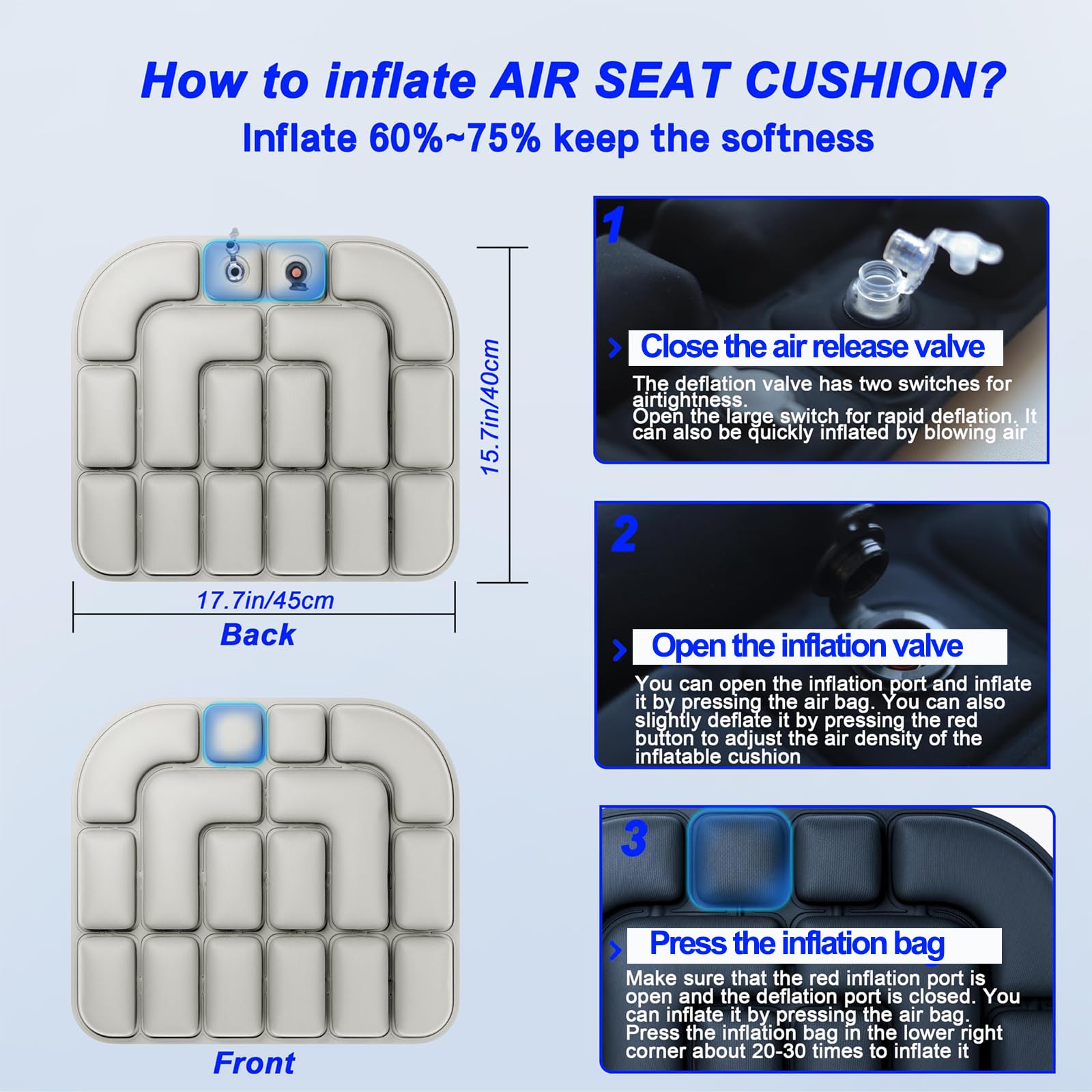 How to inflate AIR SEAT CUSHION?
Inflate 60%~75% keep the softness

15.7in/40cm

17.7in/45cm
Back

Front

1
Close the air release valve
The deflation valve has two switches for airtightness.
Open the large switch for rapid deflation. It can also be quickly inflated by blowing air

2
Open the inflation valve
You can open the inflation port and inflate it by pressing the air bag. You can also slightly deflate it by pressing the red button to adjust the air density of the inflatable cushion

3
Press the inflation bag
Make sure that the red inflation port is open and the deflation port is closed. You can inflate it by pressing the air bag.
Press the inflation bag in the lower right corner about 20-30 times to inflate it