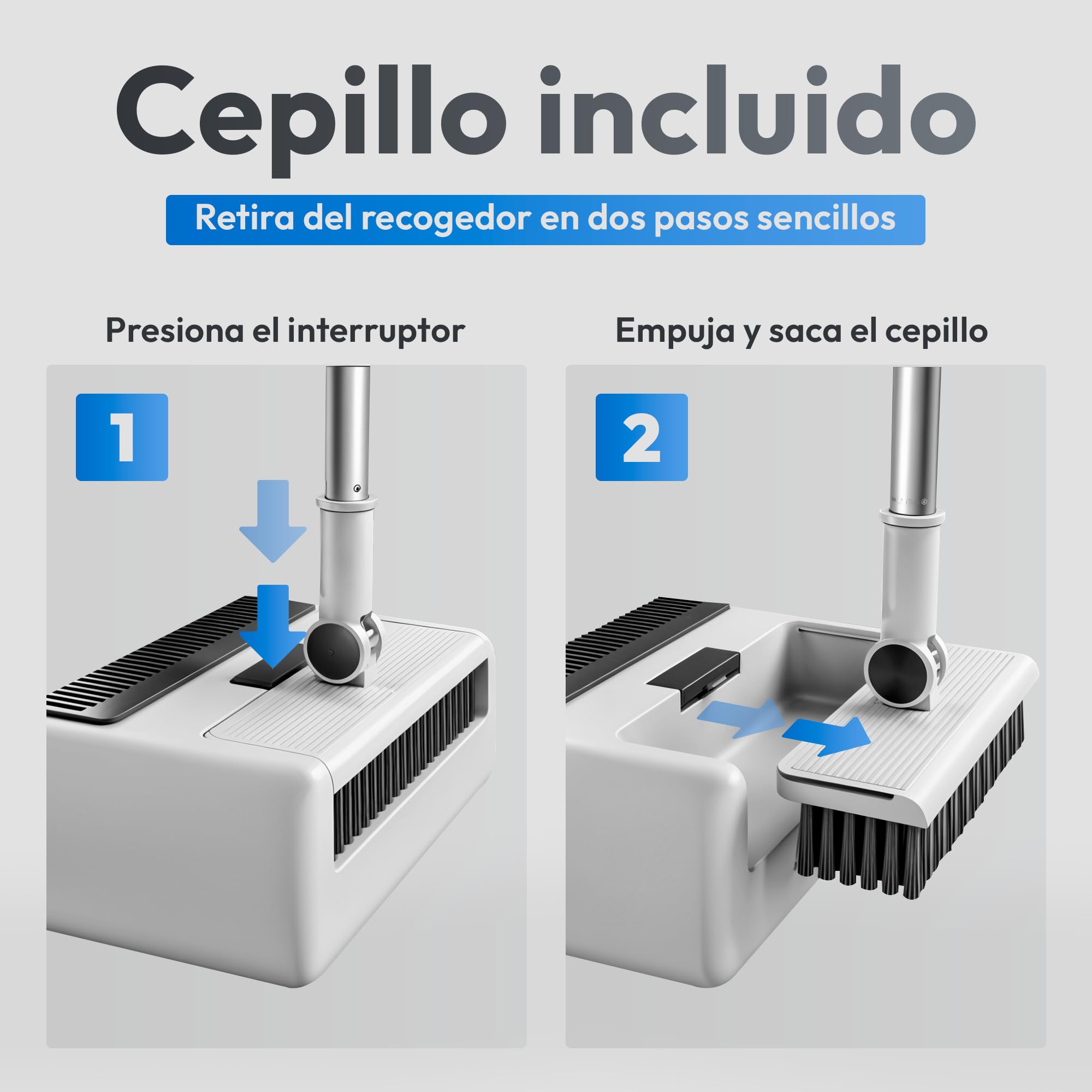 Cepillo incluido

Retira del recogedor en dos pasos sencillos

Presiona el interruptor

1

Empuja y saca el cepillo

2