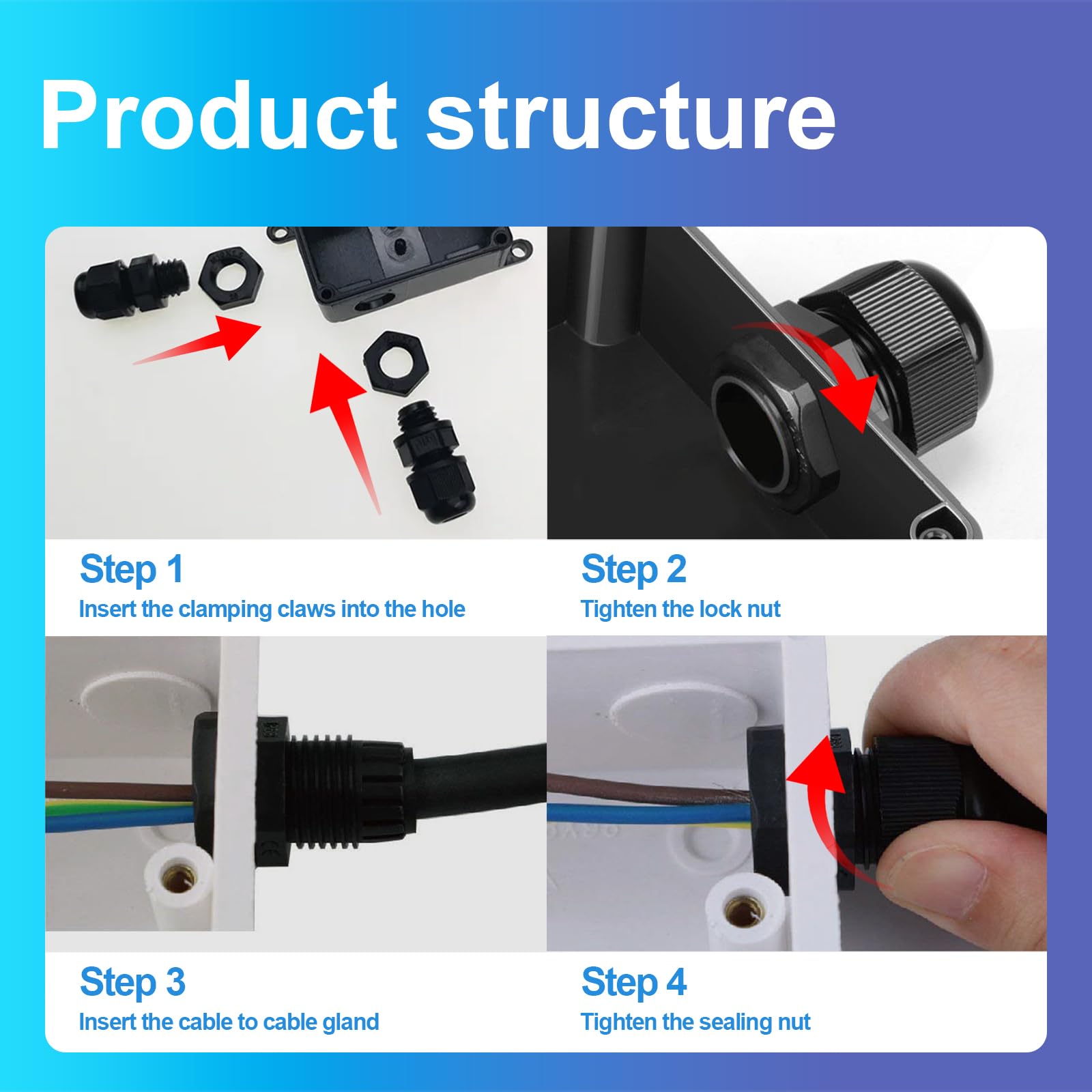 Product structure

Step 1
Insert the clamping claws into the hole

Step 2
Tighten the lock nut

Step 3
Insert the cable to cable gland

Step 4
Tighten the sealing nut