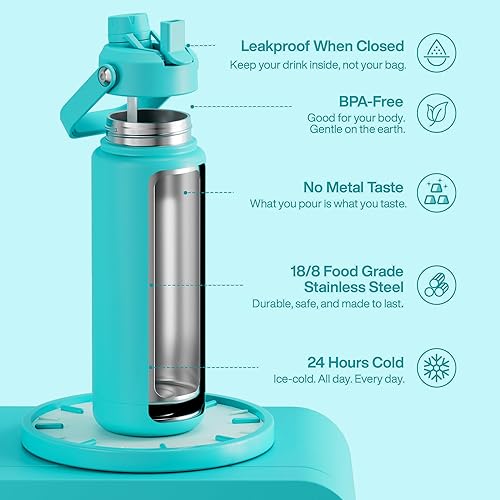 Leakproof When Closed
Keep your drink inside, not your bag.

BPA-Free
Good for your body. Gentle on the earth.

No Metal Taste
What you pour is what you taste.

18/8 Food Grade Stainless Steel
Durable, safe, and made to last.

24 Hours Cold
Ice-cold. All day. Every day.