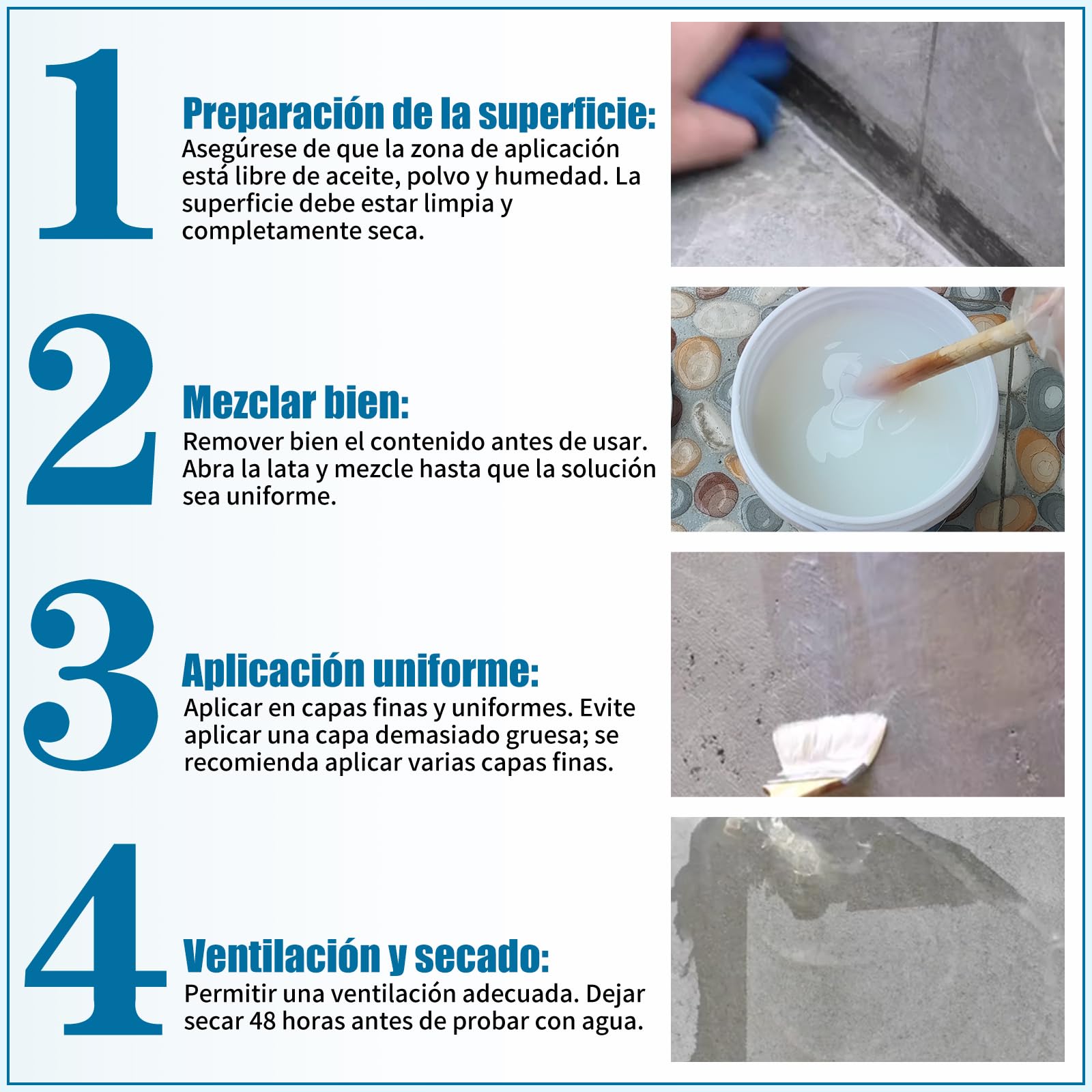 1

Preparación de la superficie:
Asegúrese de que la zona de aplicación está libre de aceite, polvo y humedad. La superficie debe estar limpia y completamente seca.

2

Mezclar bien:
Remover bien el contenido antes de usar. Abra la lata y mezcle hasta que la solución sea uniforme.

3

Aplicación uniforme:
Aplicar en capas finas y uniformes. Evite aplicar una capa demasiado gruesa; se recomienda aplicar varias capas finas.

4

Ventilación y secado:
Permitir una ventilación adecuada. Dejar secar 48 horas antes de probar con agua.