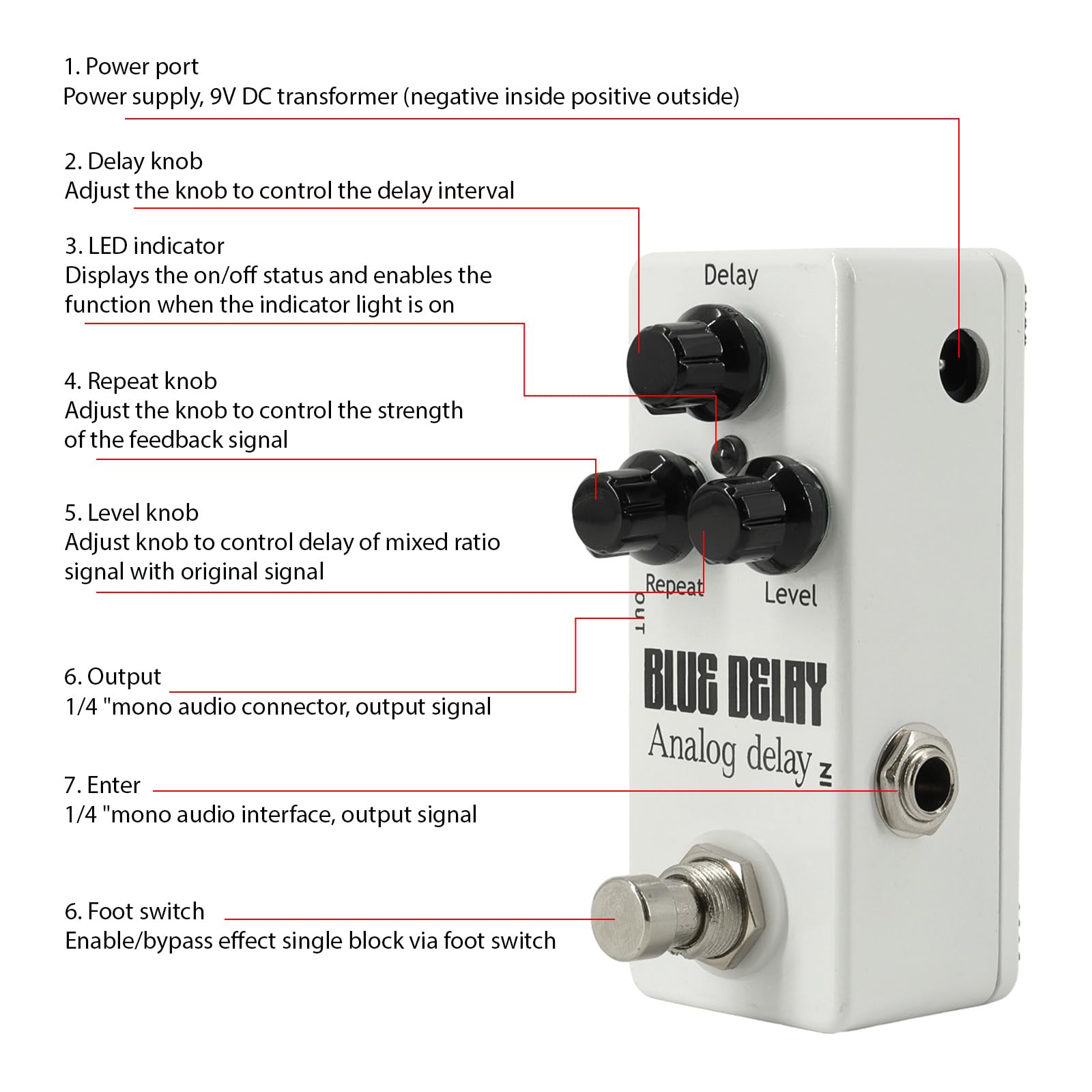 1. Power port
Power supply, 9V DC transformer (negative inside positive outside)

2. Delay knob
Adjust the knob to control the delay interval

3. LED indicator
Displays the on/off status and enables the function when the indicator light is on

4. Repeat knob
Adjust the knob to control the strength of the feedback signal

5. Level knob
Adjust knob to control delay of mixed ratio signal with original signal

6. Output
1/4 "mono audio connector, output signal

7. Enter
1/4 "mono audio interface, output signal

6. Foot switch
Enable/bypass effect single block via foot switch

Delay

Repeat

Level

OUT

BLUE DELAY
Analog delay

IN