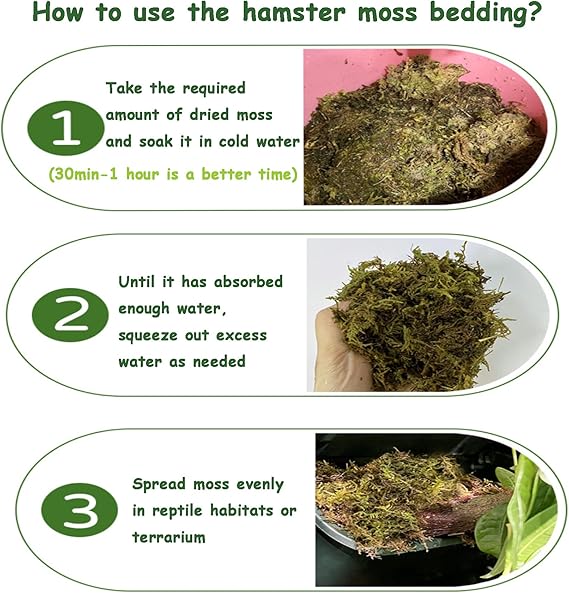 How to use the hamster moss bedding?

1

Take the required amount of dried moss and soak it in cold water

(30min-1 hour is a better time)

2

Until it has absorbed enough water, squeeze out excess water as needed

3

Spread moss evenly in reptile habitats or terrarium