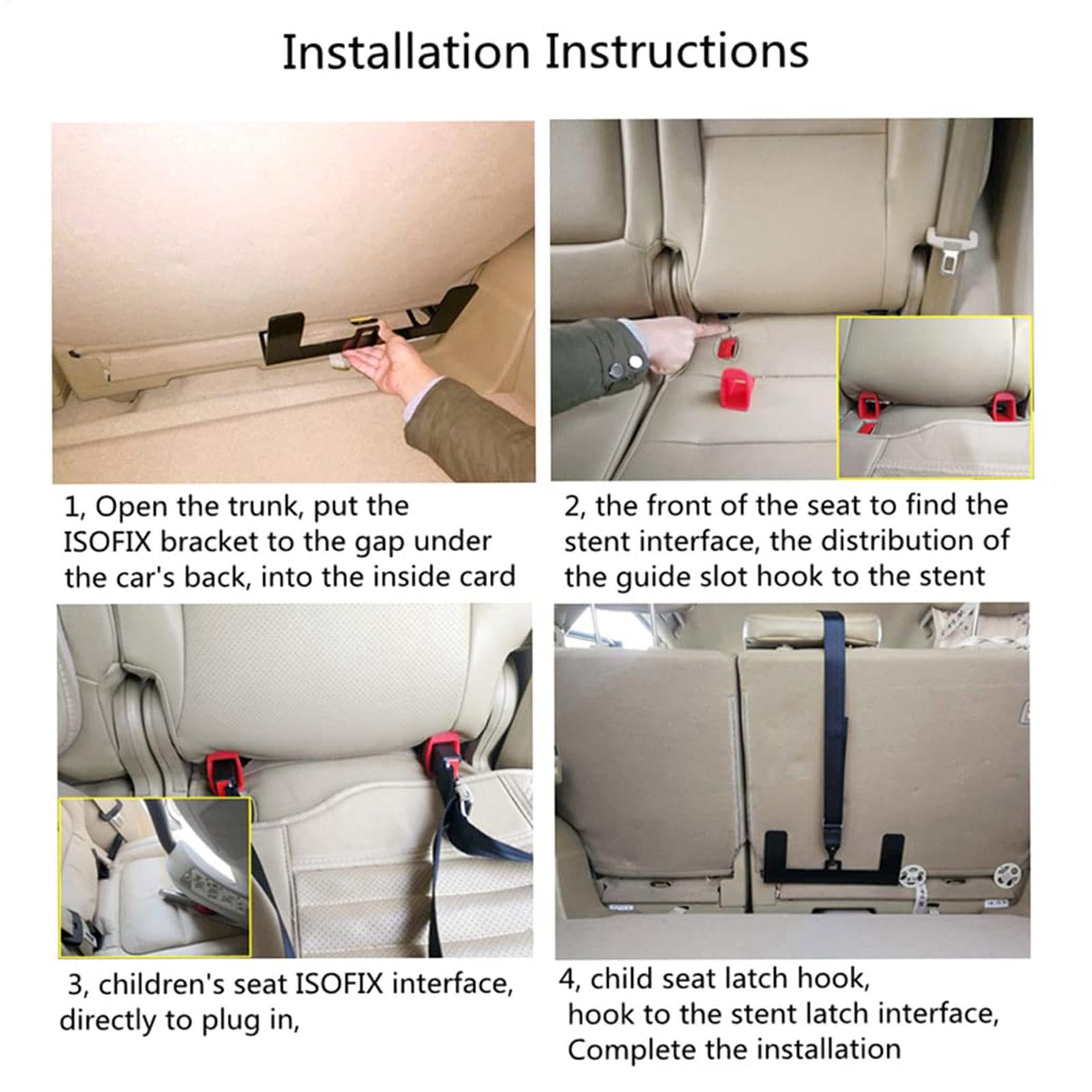 Installation Instructions

1, Open the trunk, put the ISOFIX bracket to the gap under the car's back, into the inside card

2, the front of the seat to find the stent interface, the distribution of the guide slot hook to the stent

3, children's seat ISOFIX interface, directly to plug in,

4, child seat latch hook, hook to the stent latch interface, Complete the installation