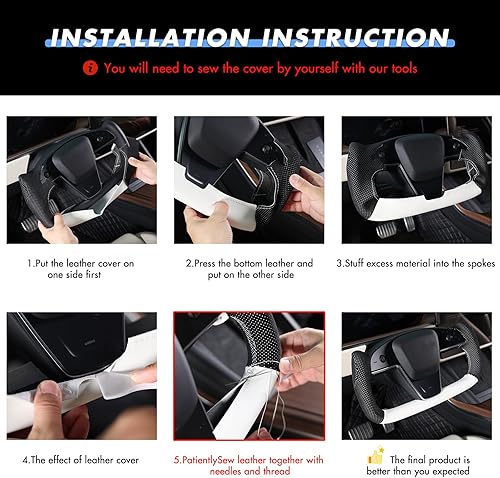 INSTALLATION INSTRUCTION

You will need to sew the cover by yourself with our tools

1.Put the leather cover on one side first

2.Press the bottom leather and put on the other side

3.Stuff excess material into the spokes

4.The effect of leather cover

5.PatientlySew leather together with needles and thread

The final product is better than you expected