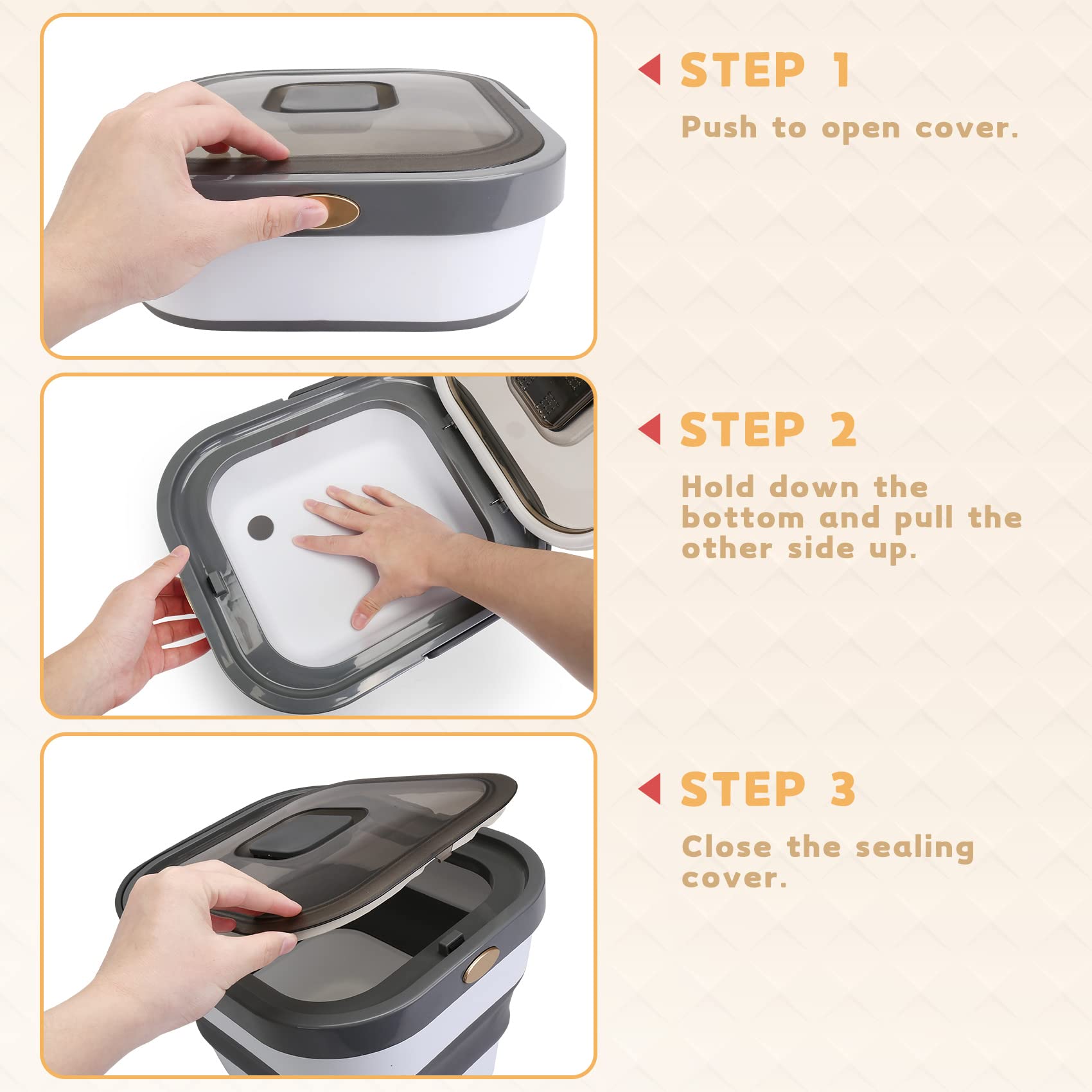 STEP 1

Push to open cover.

STEP 2

Hold down the bottom and pull the other side up.

STEP 3

Close the sealing cover.