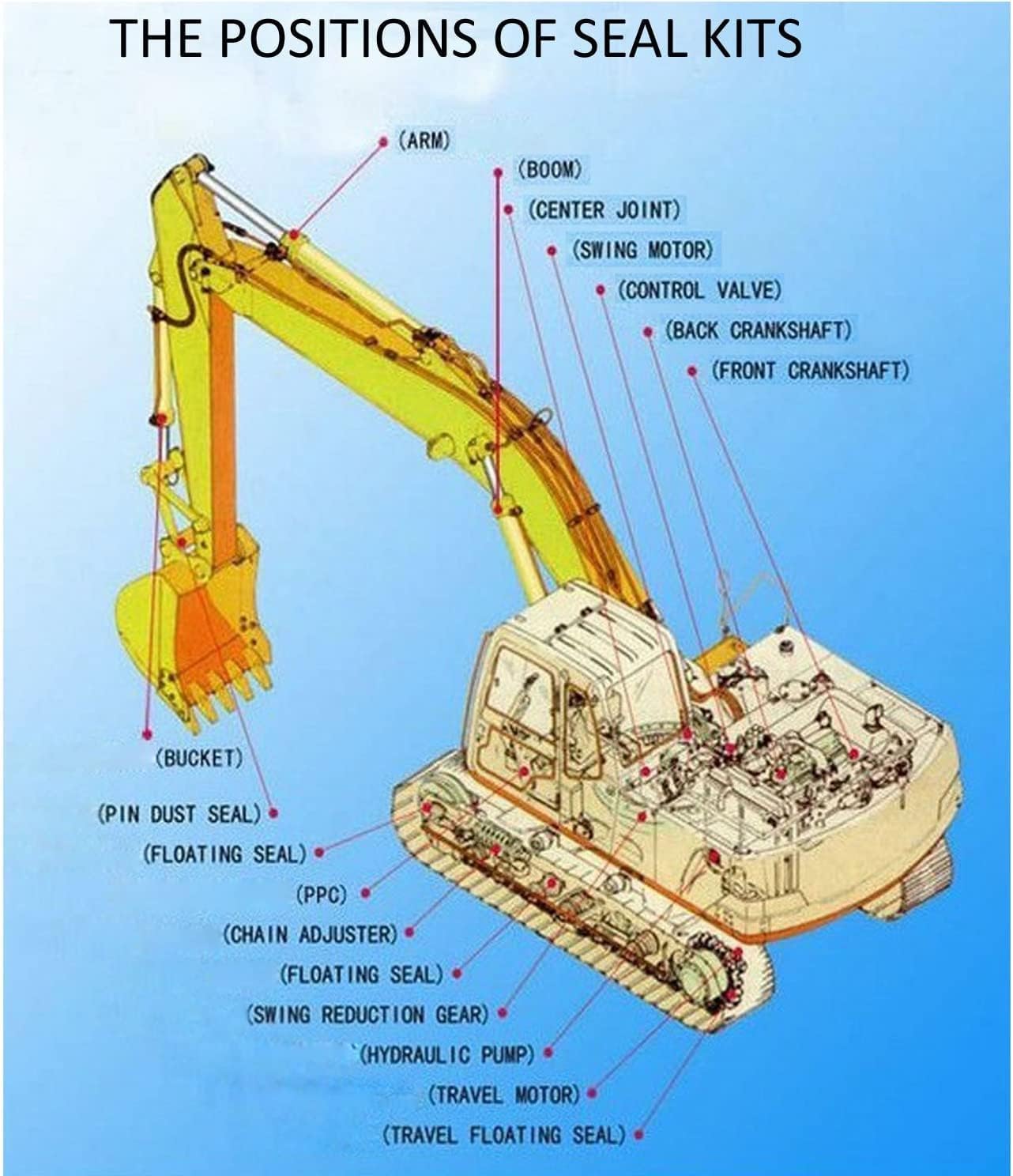 THE POSITIONS OF SEAL KITS

(ARM)

(BOOM)

(CENTER JOINT)

(SWING MOTOR)

(CONTROL VALVE)

(BACK CRANKSHAFT)

(FRONT CRANKSHAFT)

(BUCKET)

(PIN DUST SEAL)

(FLOATING SEAL)

(PPC)

(CHAIN ADJUSTER)

(FLOATING SEAL)

(SWING REDUCTION GEAR)

(HYDRAULIC PUMP)

(TRAVEL MOTOR)

(TRAVEL FLOATING SEAL)