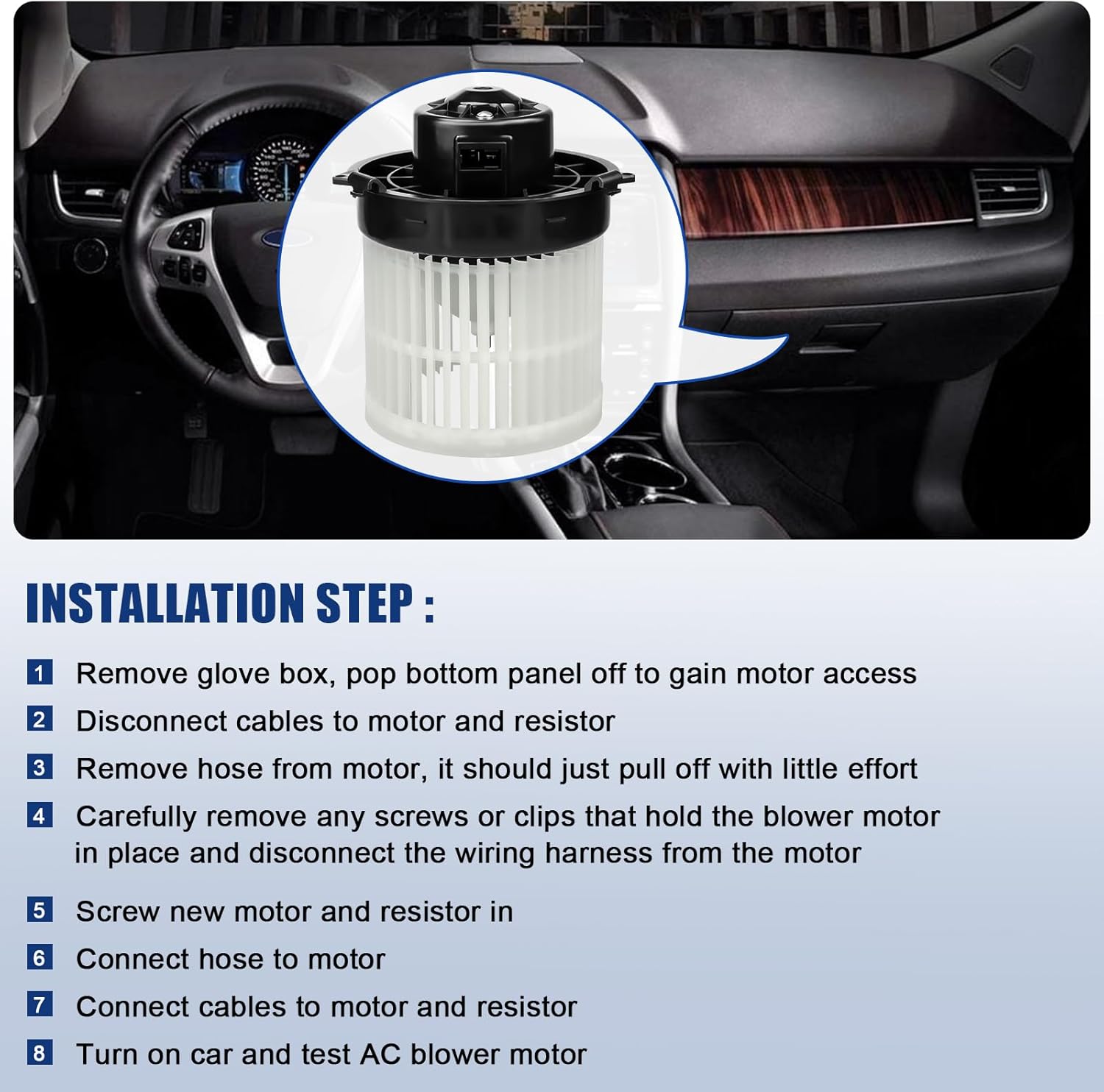 INSTALLATION STEP :

1 Remove glove box, pop bottom panel off to gain motor access

2 Disconnect cables to motor and resistor

3 Remove hose from motor, it should just pull off with little effort

4 Carefully remove any screws or clips that hold the blower motor in place and disconnect the wiring harness from the motor

5 Screw new motor and resistor in

6 Connect hose to motor

7 Connect cables to motor and resistor

8 Turn on car and test AC blower motor