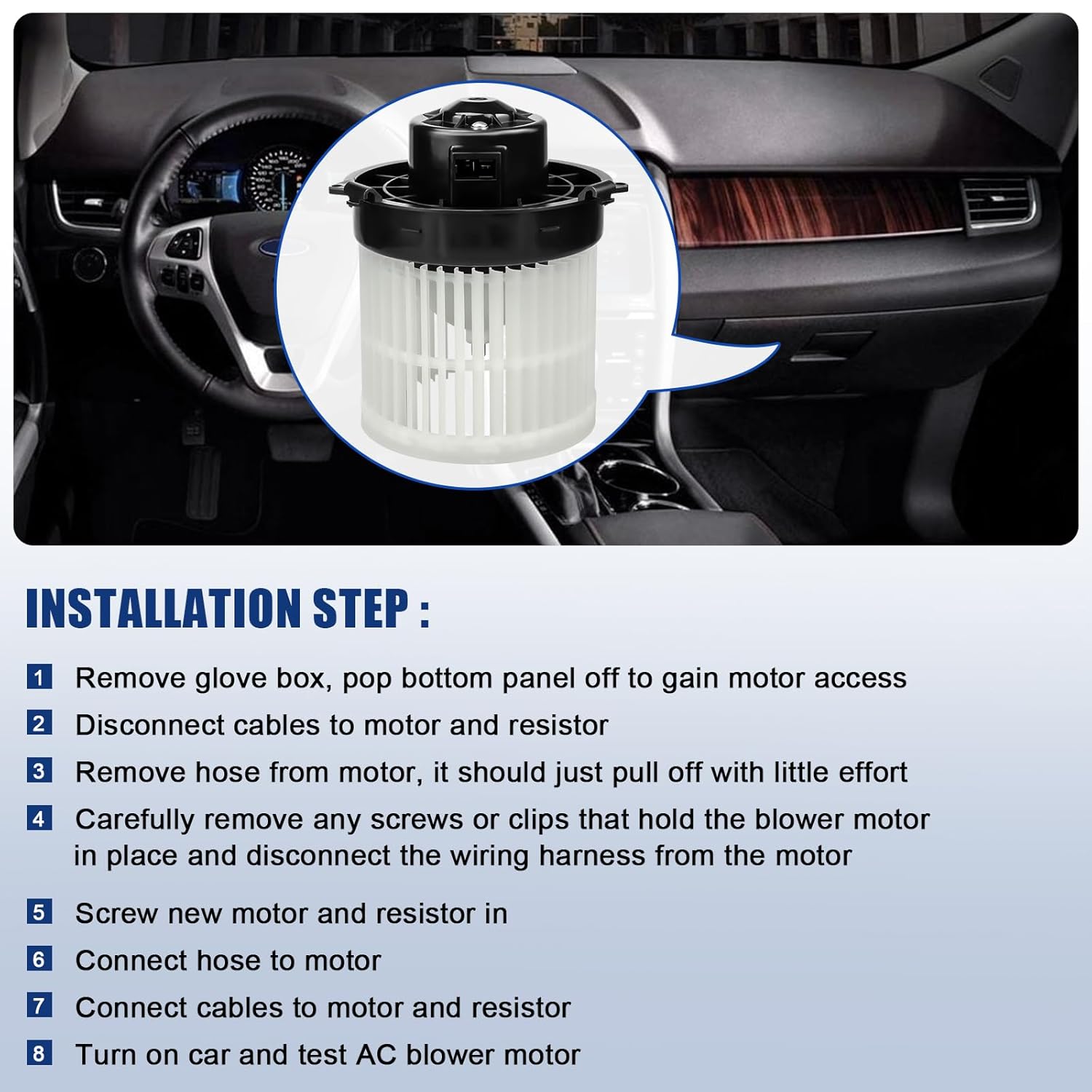 INSTALLATION STEP :

1 Remove glove box, pop bottom panel off to gain motor access

2 Disconnect cables to motor and resistor

3 Remove hose from motor, it should just pull off with little effort

4 Carefully remove any screws or clips that hold the blower motor in place and disconnect the wiring harness from the motor

5 Screw new motor and resistor in

6 Connect hose to motor

7 Connect cables to motor and resistor

8 Turn on car and test AC blower motor