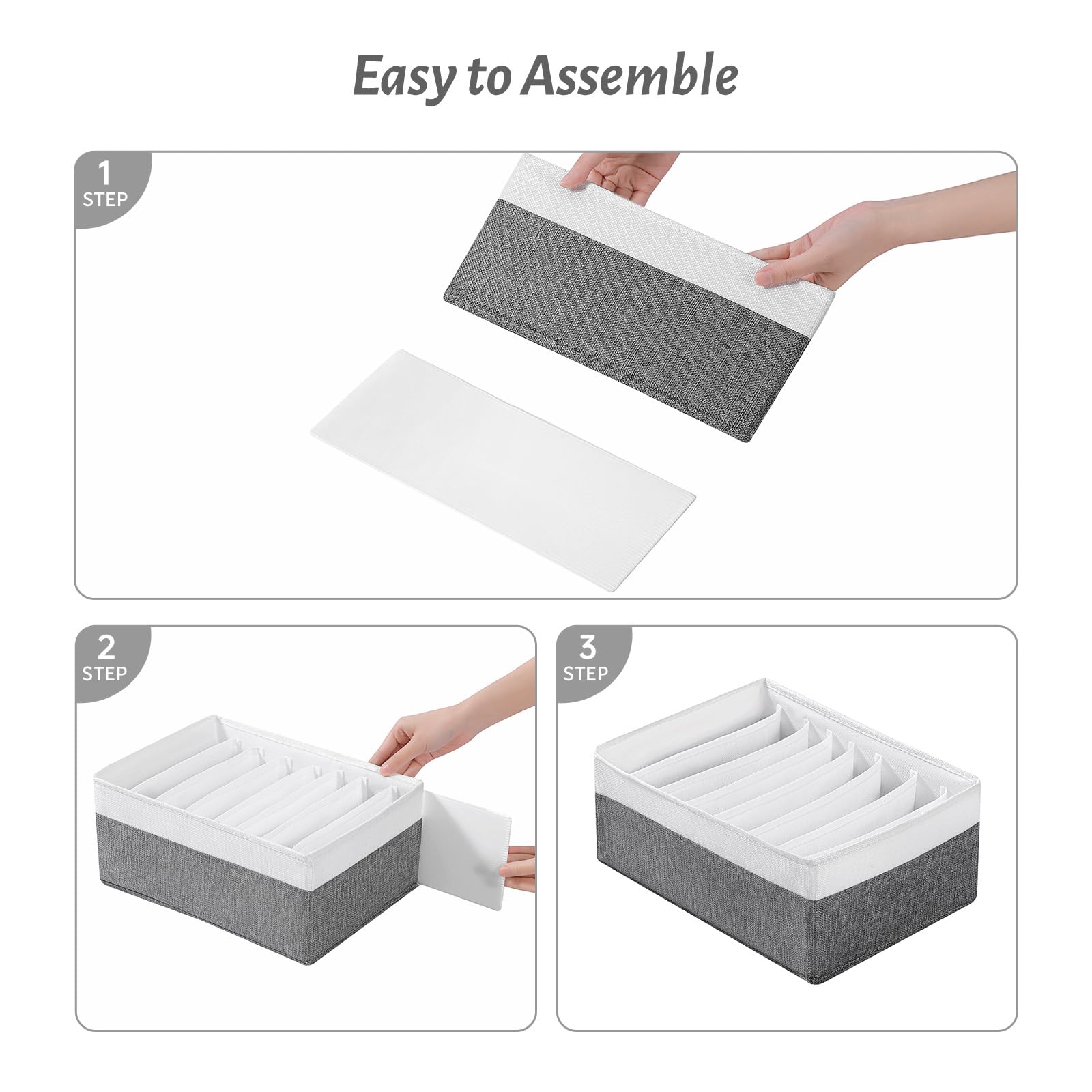 Easy to Assemble

1
STEP

2
STEP

3
STEP