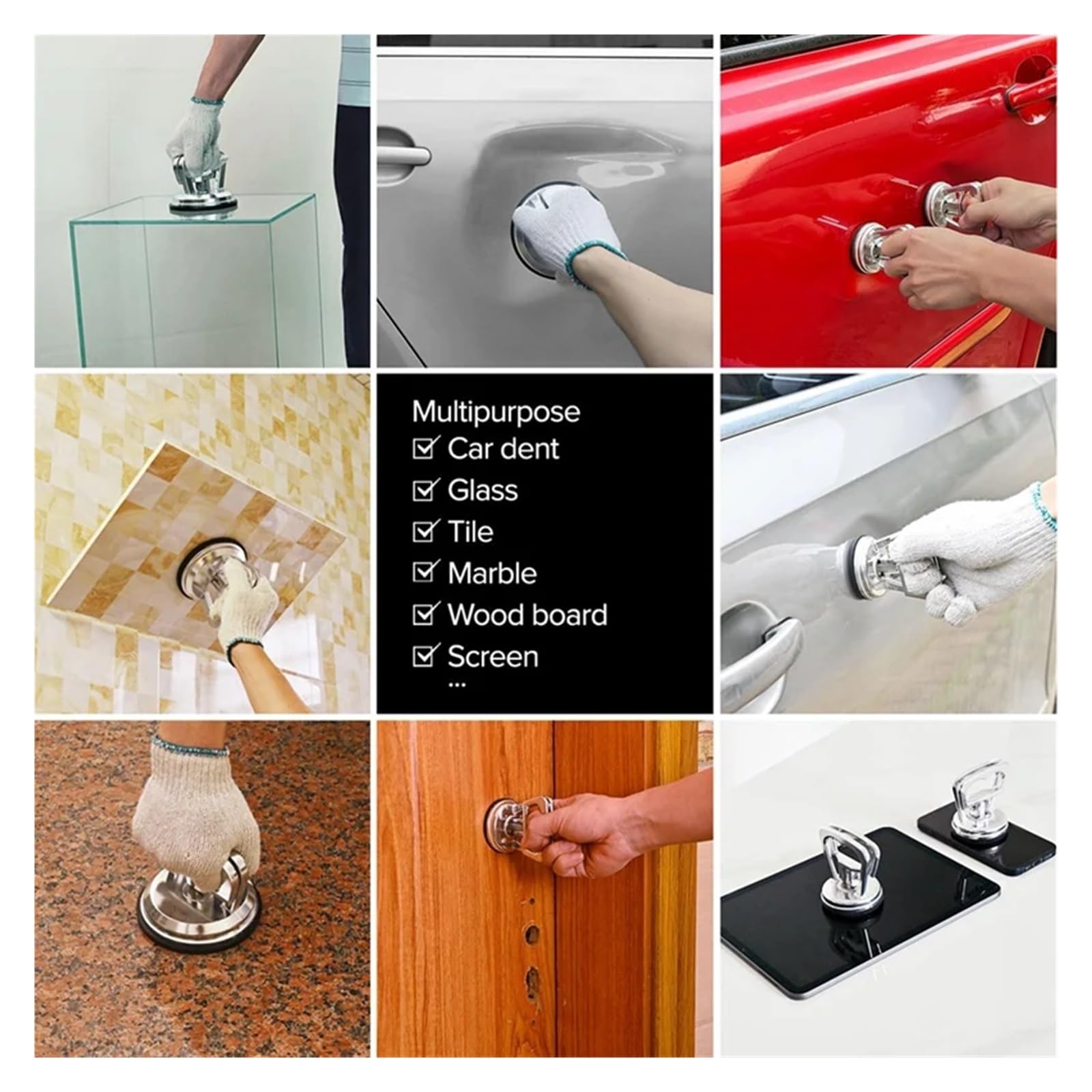 Multipurpose
☑ Car dent
☑ Glass
☑ Tile
☑ Marble
☑ Wood board
☑ Screen
...