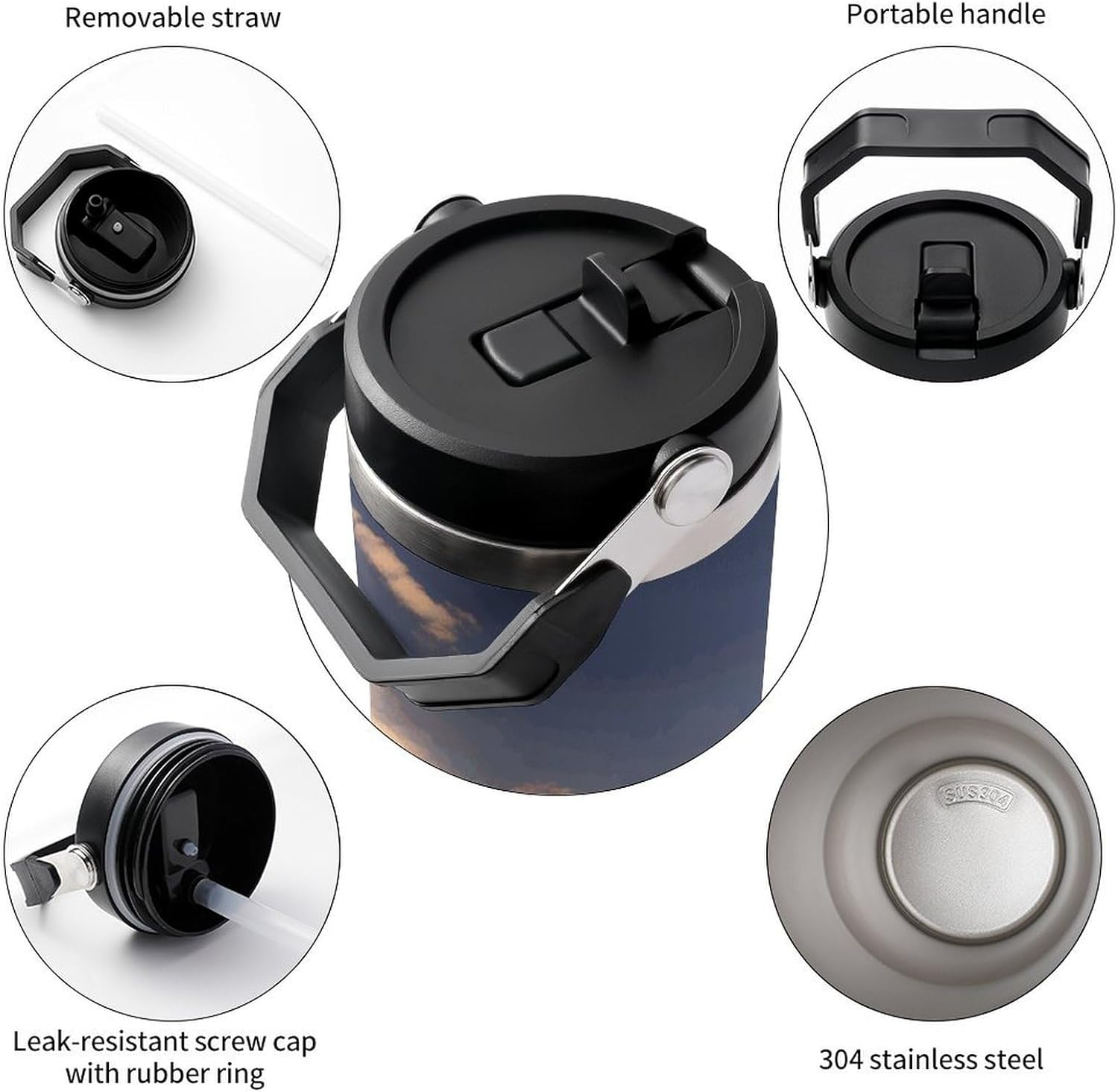 Removable straw

Portable handle

SUS304

Leak-resistant screw cap with rubber ring

304 stainless steel