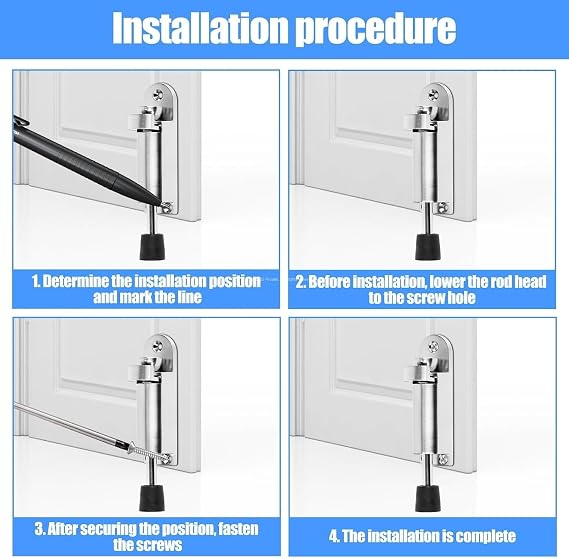 Installation procedure

1. Determine the installation position and mark the line

2. Before installation, lower the rod head to the screw hole

3. After securing the position, fasten the screws

4. The installation is complete