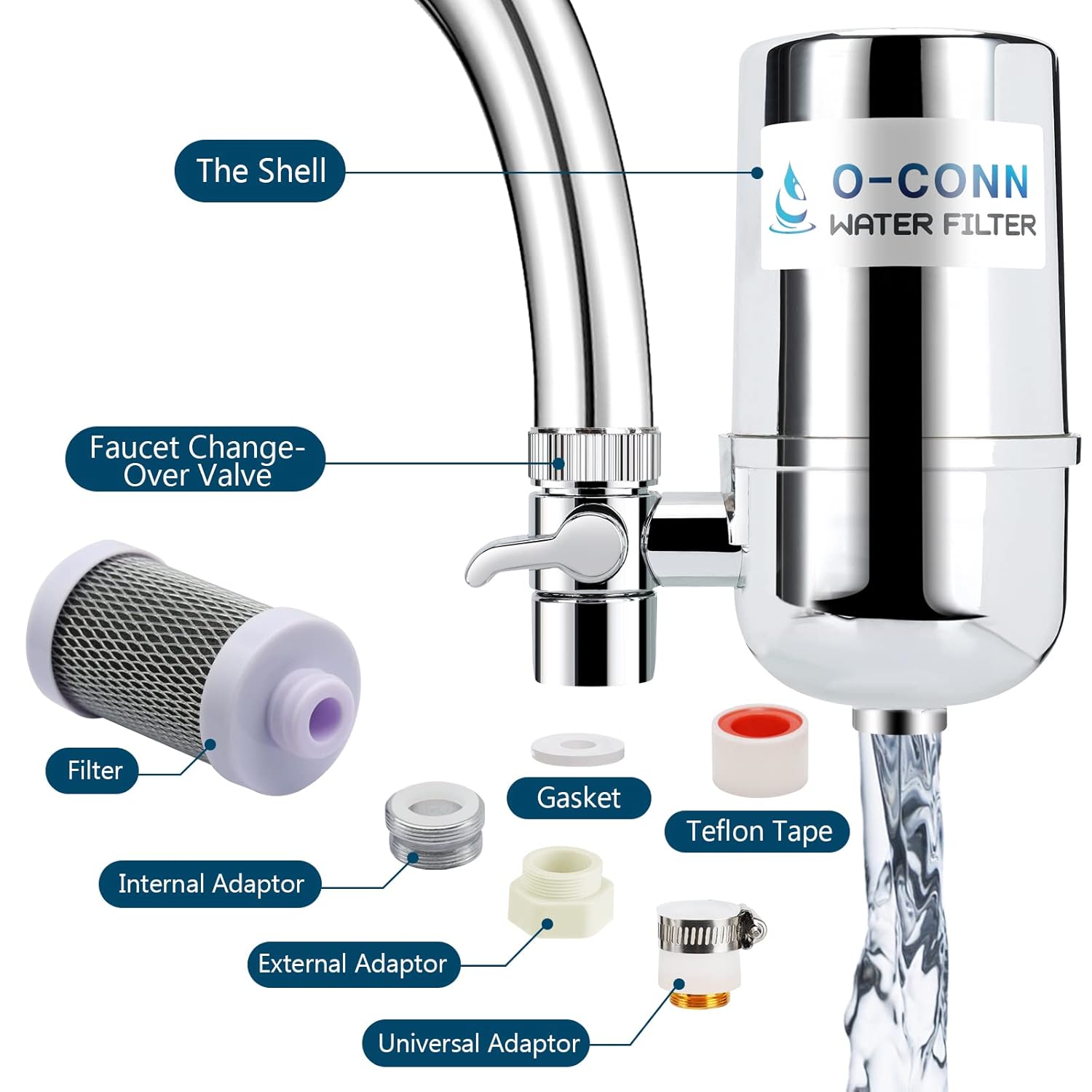 The Shell

O-CONN
WATER FILTER

Faucet Change-Over Valve

Filter

Gasket

Teflon Tape

Internal Adaptor

External Adaptor

Universal Adaptor