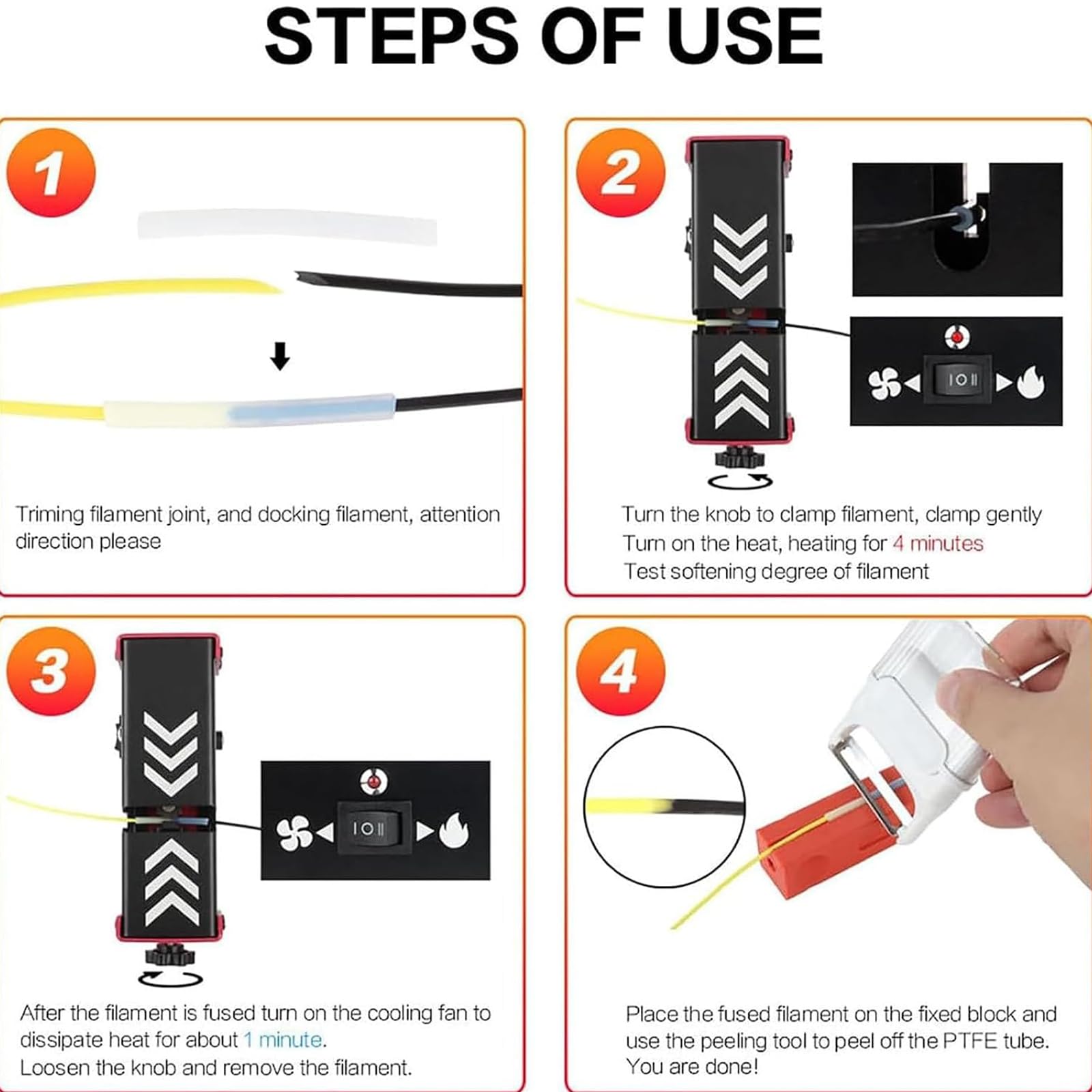 STEPS OF USE

1

Triming filament joint, and docking filament, attention direction please

2

I O II

Turn the knob to clamp filament, clamp gently
Turn on the heat, heating for 4 minutes
Test softening degree of filament

3

I O II

After the filament is fused turn on the cooling fan to dissipate heat for about 1 minute.
Loosen the knob and remove the filament.

4

Place the fused filament on the fixed block and use the peeling tool to peel off the PTFE tube.
You are done!