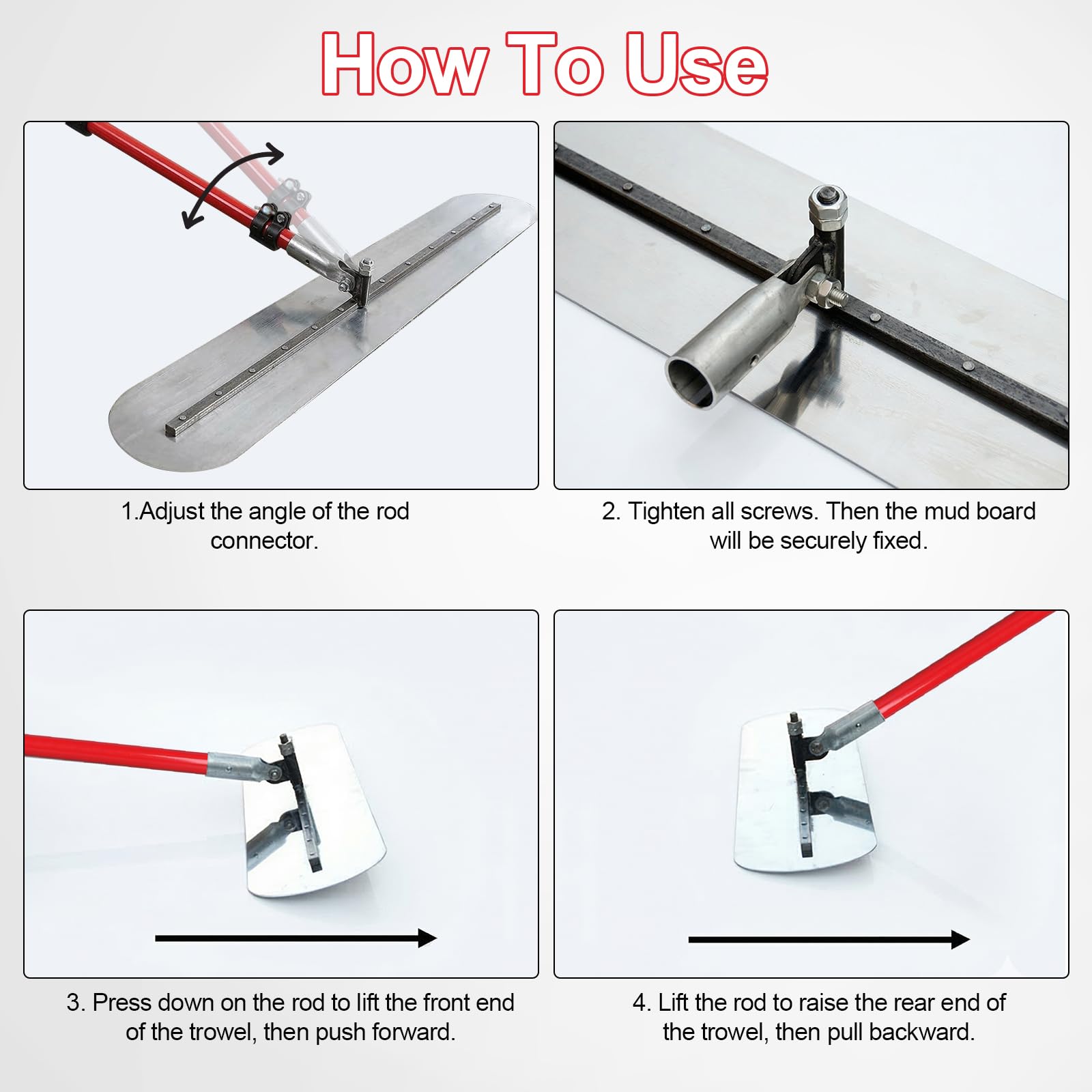 How To Use

1.Adjust the angle of the rod connector.

2. Tighten all screws. Then the mud board will be securely fixed.

3. Press down on the rod to lift the front end of the trowel, then push forward.

4. Lift the rod to raise the rear end of the trowel, then pull backward.