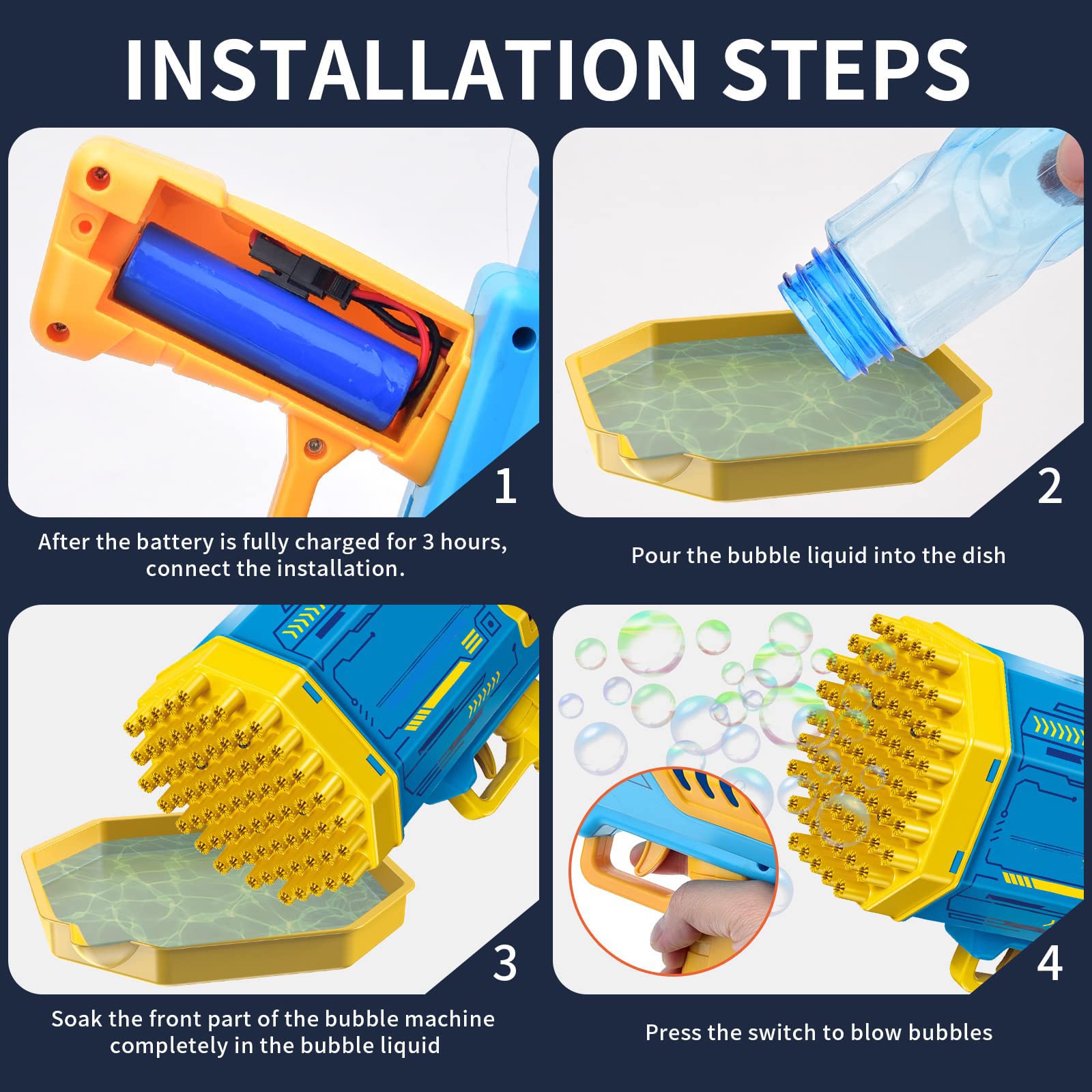 INSTALLATION STEPS

1

After the battery is fully charged for 3 hours, connect the installation.

2

Pour the bubble liquid into the dish

3

Soak the front part of the bubble machine completely in the bubble liquid

4

Press the switch to blow bubbles