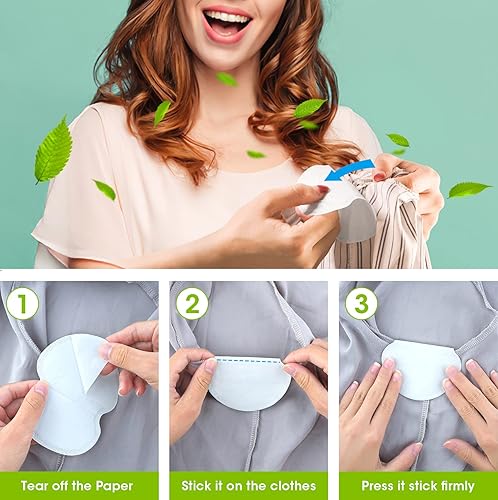 1

Tear off the Paper

2

Stick it on the clothes

3

Press it stick firmly