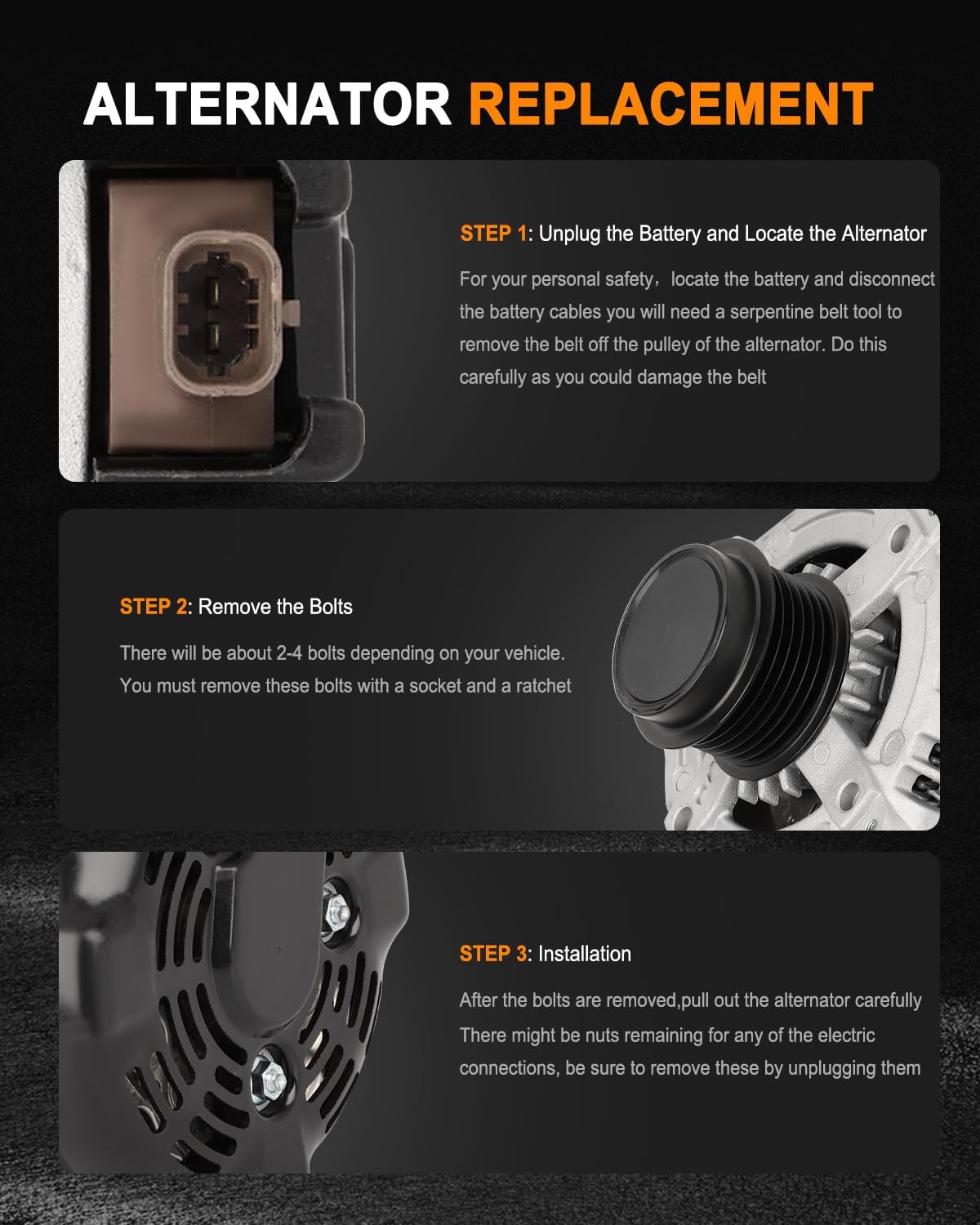 ALTERNATOR REPLACEMENT

STEP 1: Unplug the Battery and Locate the Alternator

For your personal safety，locate the battery and disconnect the battery cables you will need a serpentine belt tool to remove the belt off the pulley of the alternator. Do this carefully as you could damage the belt

STEP 2: Remove the Bolts

There will be about 2-4 bolts depending on your vehicle. You must remove these bolts with a socket and a ratchet

STEP 3: Installation

After the bolts are removed,pull out the alternator carefully There might be nuts remaining for any of the electric connections, be sure to remove these by unplugging them